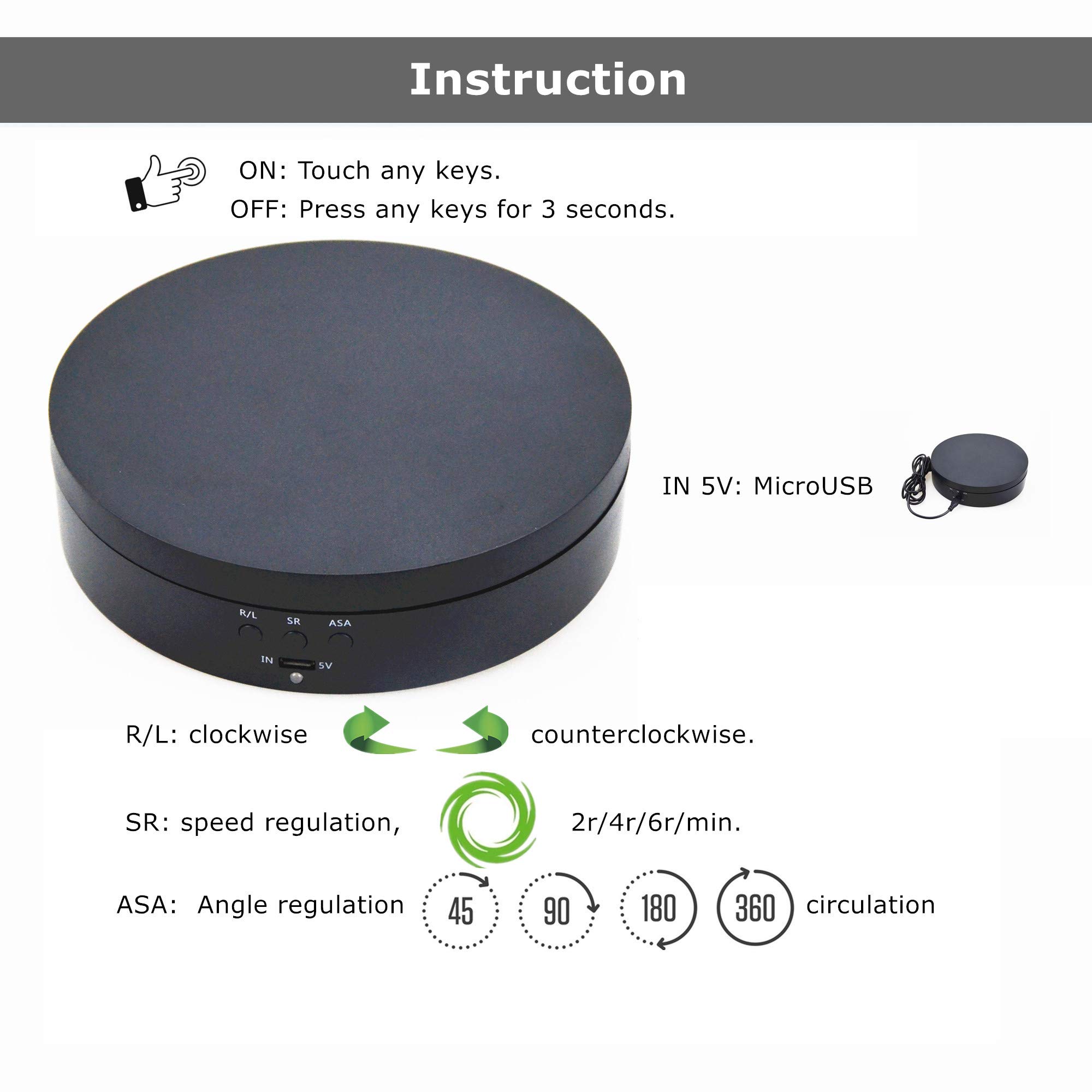 Instruction

ON: Touch any keys.
OFF: Press any keys for 3 seconds.

IN 5V: MicroUSB

R/L
SR
ASA
IN
5V

R/L: clockwise counterclockwise.

SR: speed regulation, 2r/4r/6r/min.

ASA: Angle regulation 45 90 180 360 circulation