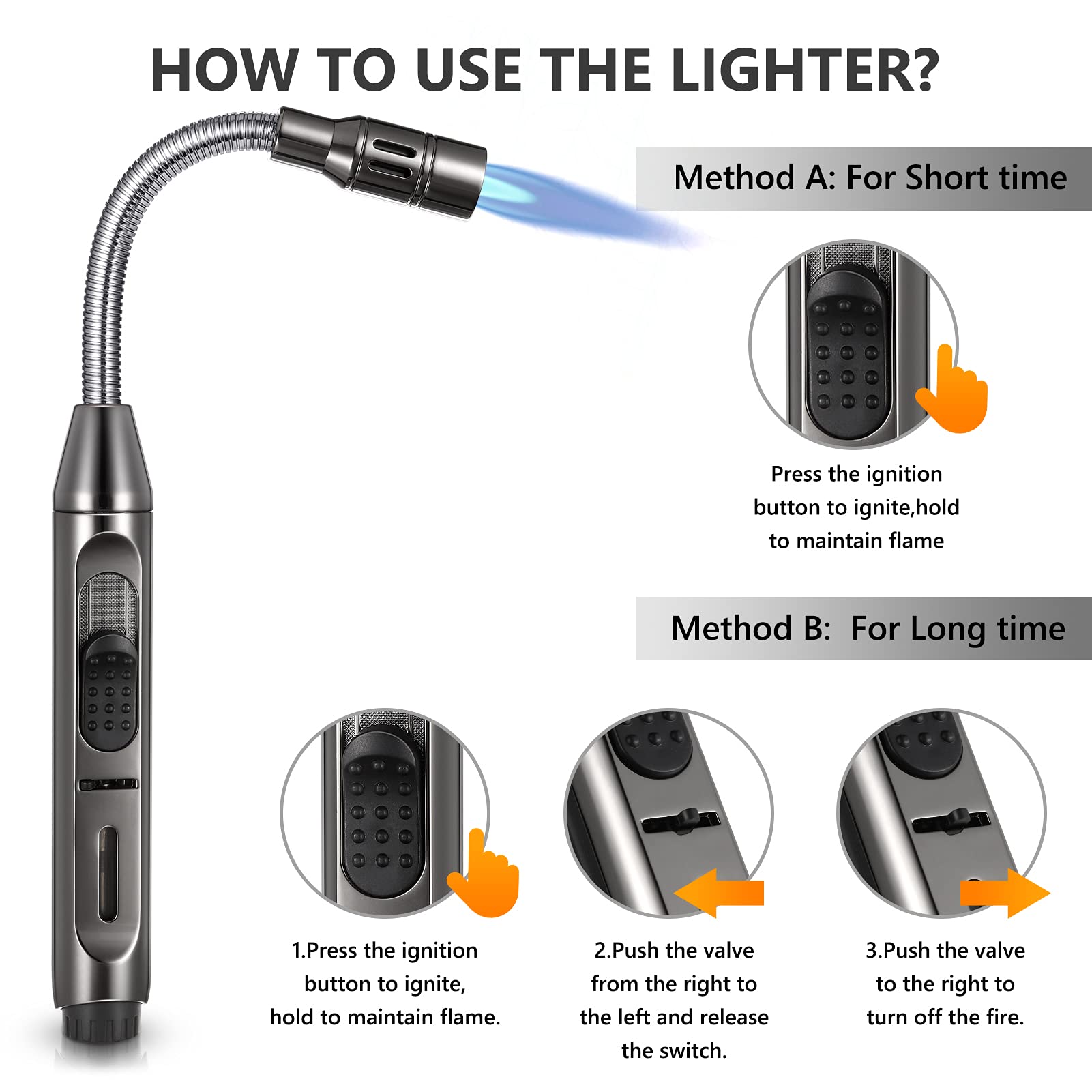 HOW TO USE THE LIGHTER?

Method A: For Short time

Press the ignition button to ignite,hold to maintain flame

Method B:  For Long time

1.Press the ignition button to ignite, hold to maintain flame.

2.Push the valve from the right to the left and release the switch.

3.Push the valve to the right to turn off the fire.