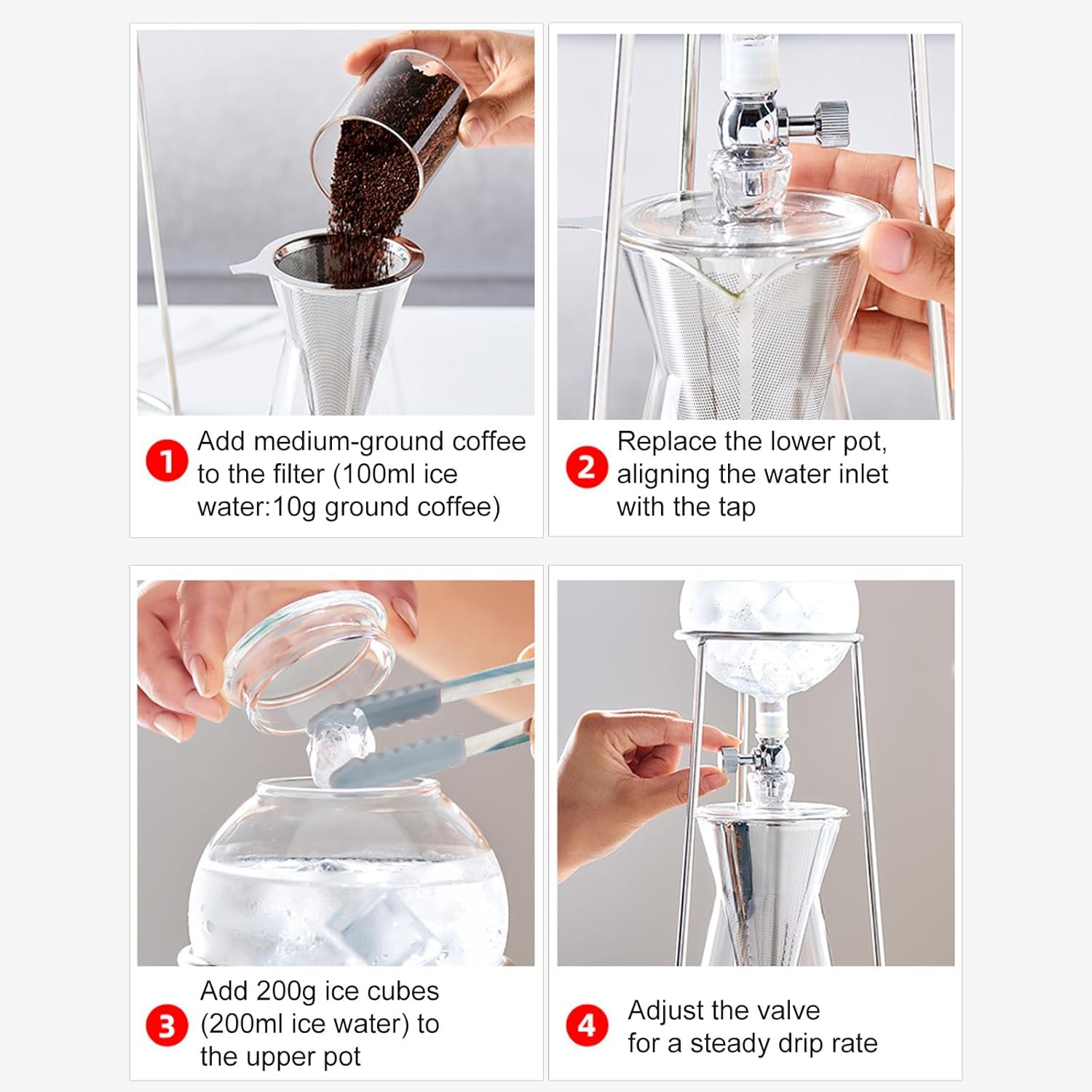 1 Add medium-ground coffee to the filter (100ml ice water:10g ground coffee)

2 Replace the lower pot, aligning the water inlet with the tap

3 Add 200g ice cubes (200ml ice water) to the upper pot

4 Adjust the valve for a steady drip rate