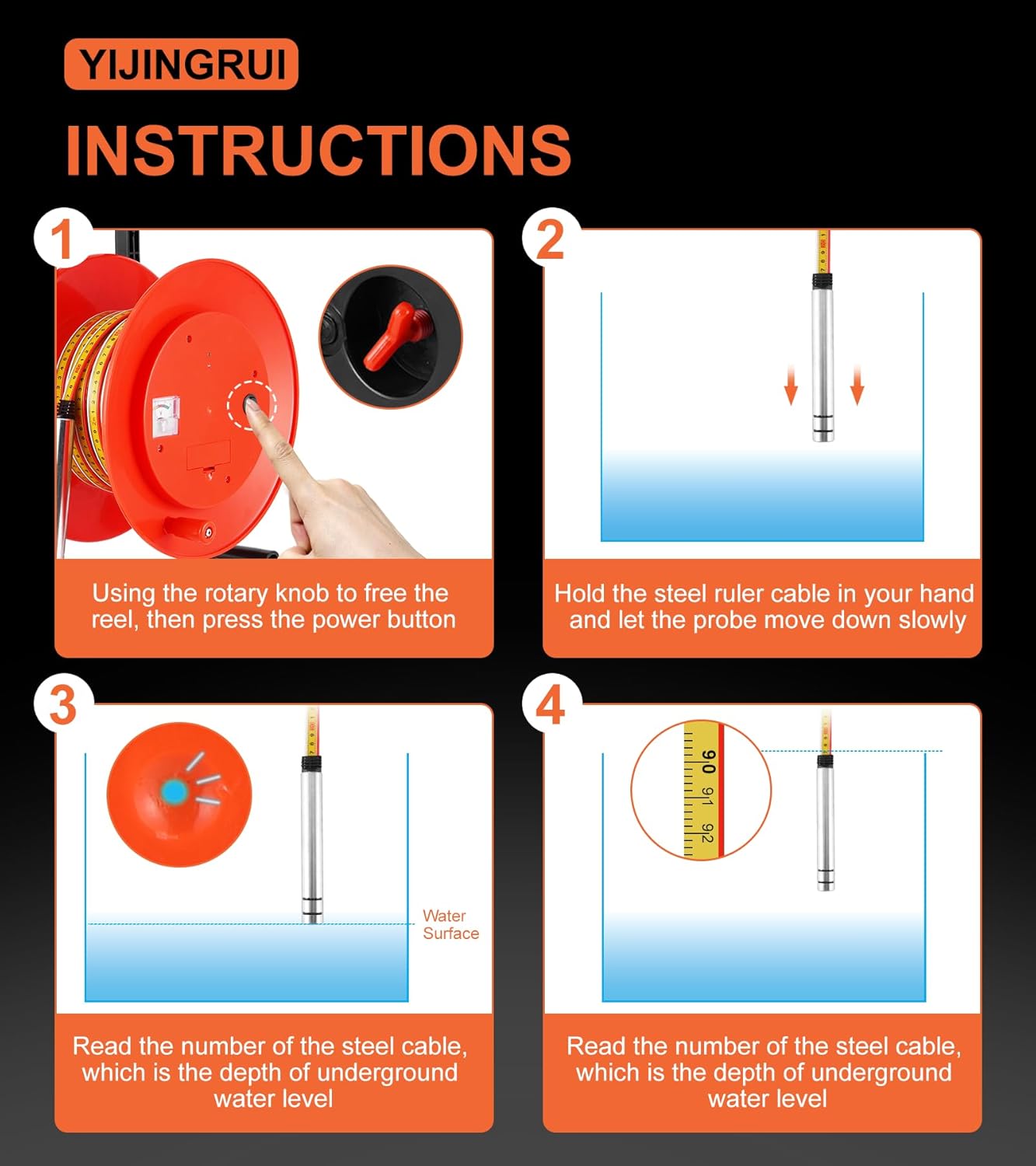 YIJINGRUI

INSTRUCTIONS

1

Using the rotary knob to free the reel, then press the power button

2

Hold the steel ruler cable in your hand and let the probe move down slowly

3

Water Surface

Read the number of the steel cable, which is the depth of underground water level

4

90 91 92

Read the number of the steel cable, which is the depth of underground water level