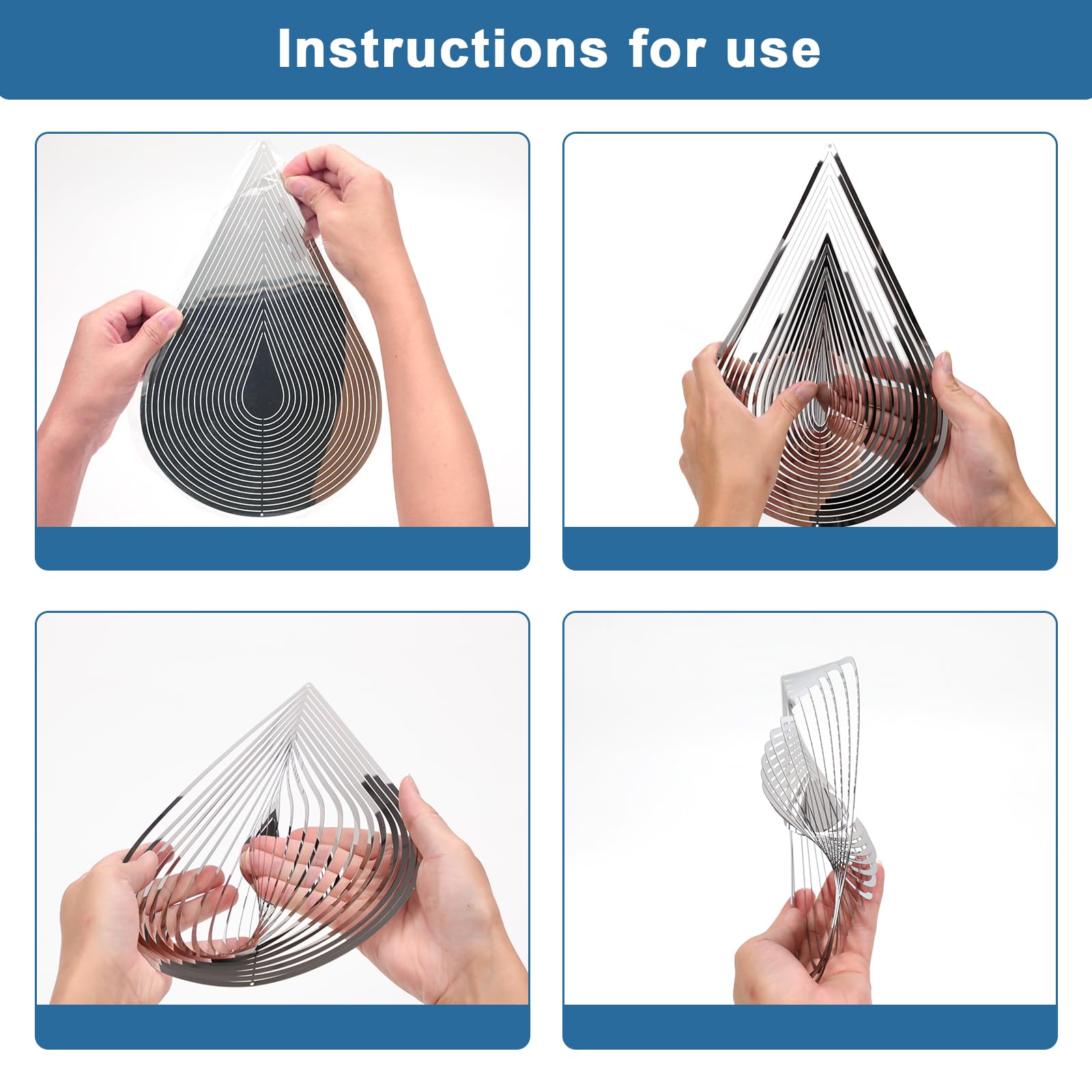 Instructions for use