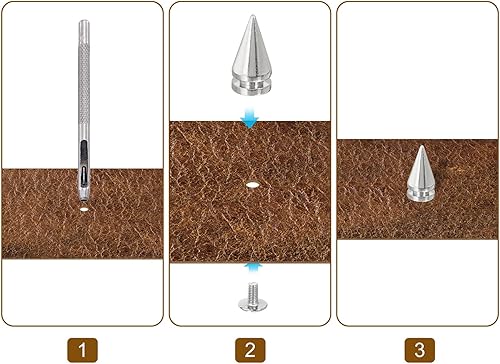 1

2

3