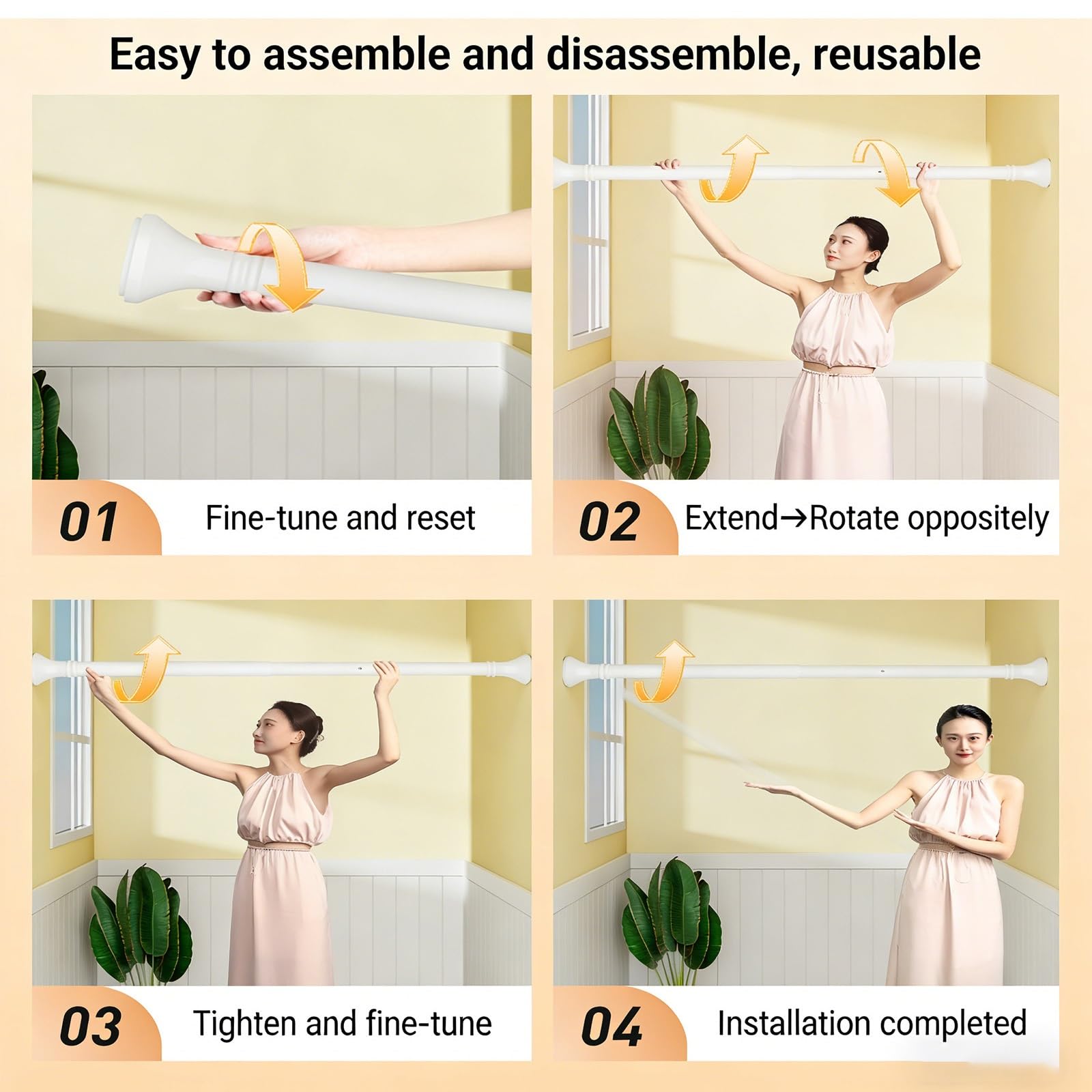 Easy to assemble and disassemble, reusable

01 Fine-tune and reset

02 Extend→Rotate oppositely

03 Tighten and fine-tune

04 Installation completed