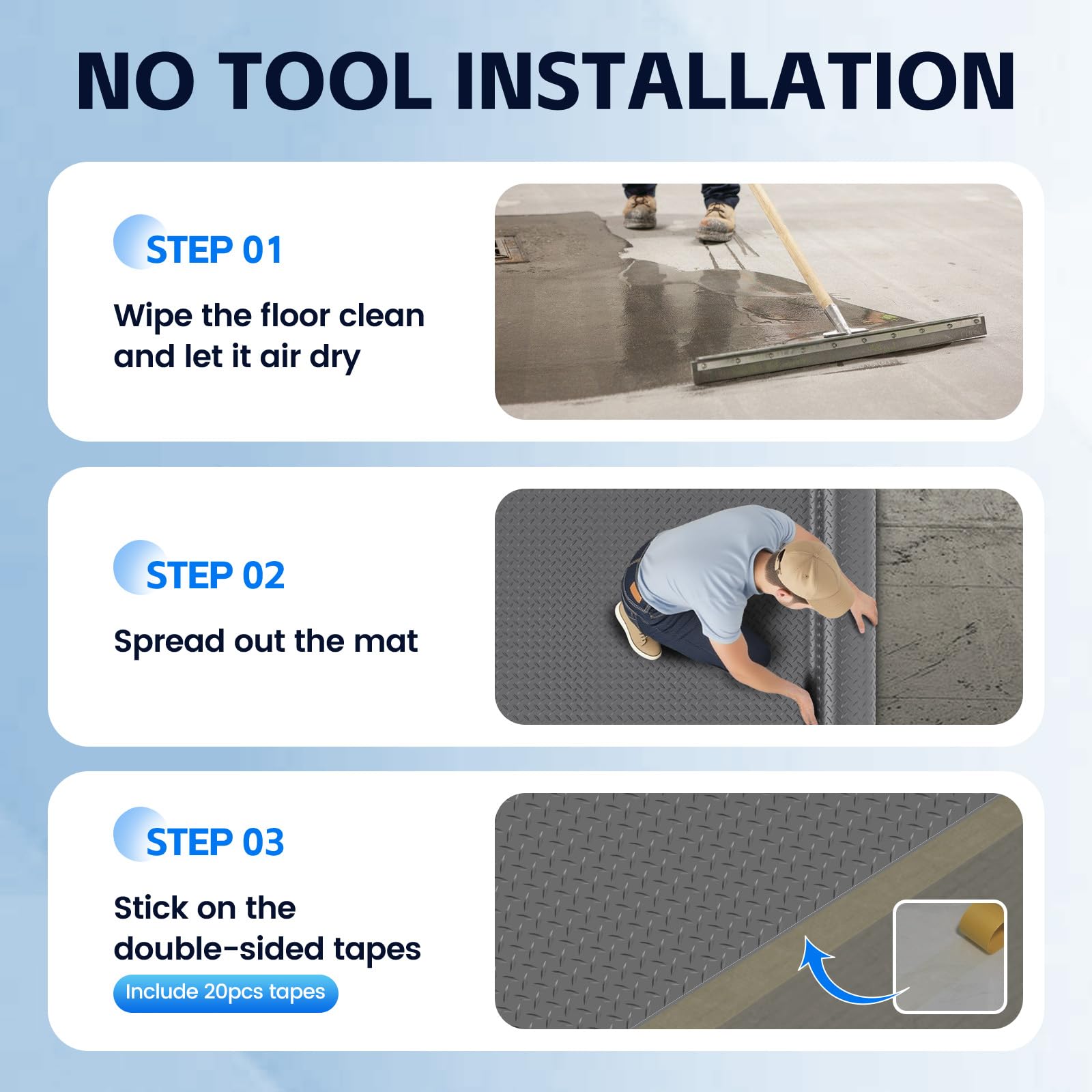 NO TOOL INSTALLATION

STEP 01

Wipe the floor clean and let it air dry

STEP 02

Spread out the mat

STEP 03

Stick on the double-sided tapes

Include 20pcs tapes