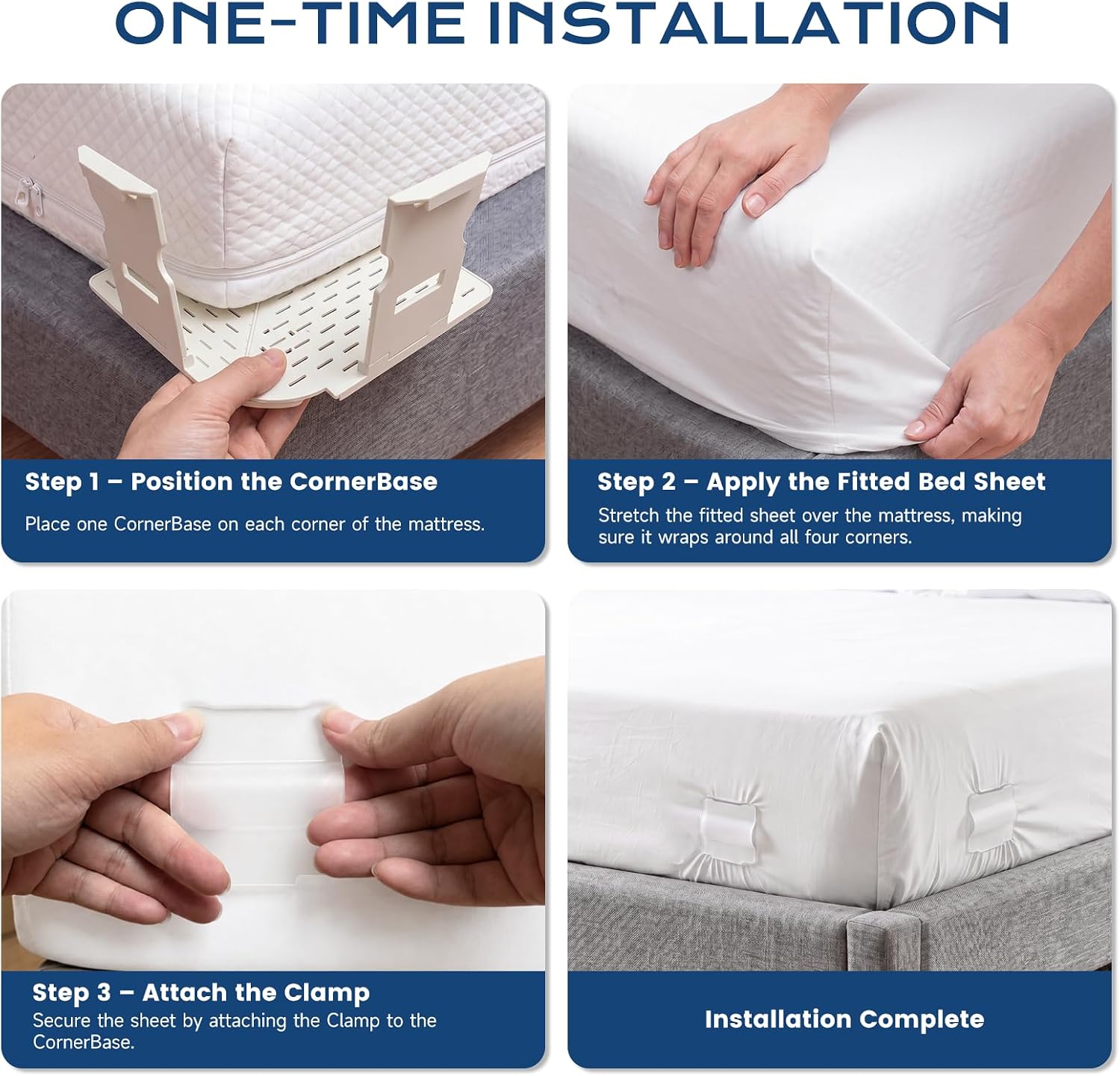 ONE-TIME INSTALLATION

Step 1 – Position the CornerBase

Place one CornerBase on each corner of the mattress.

Step 2 – Apply the Fitted Bed Sheet

Stretch the fitted sheet over the mattress, making sure it wraps around all four corners.

Step 3 – Attach the Clamp

Secure the sheet by attaching the Clamp to the CornerBase.

Installation Complete