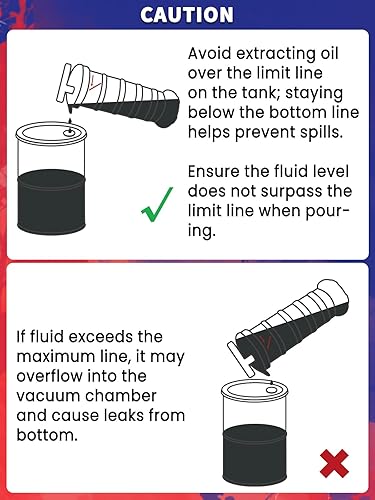 CAUTION

Avoid extracting oil over the limit line on the tank; staying below the bottom line helps prevent spills.

Ensure the fluid level does not surpass the limit line when pouring.

If fluid exceeds the maximum line, it may overflow into the vacuum chamber and cause leaks from bottom.