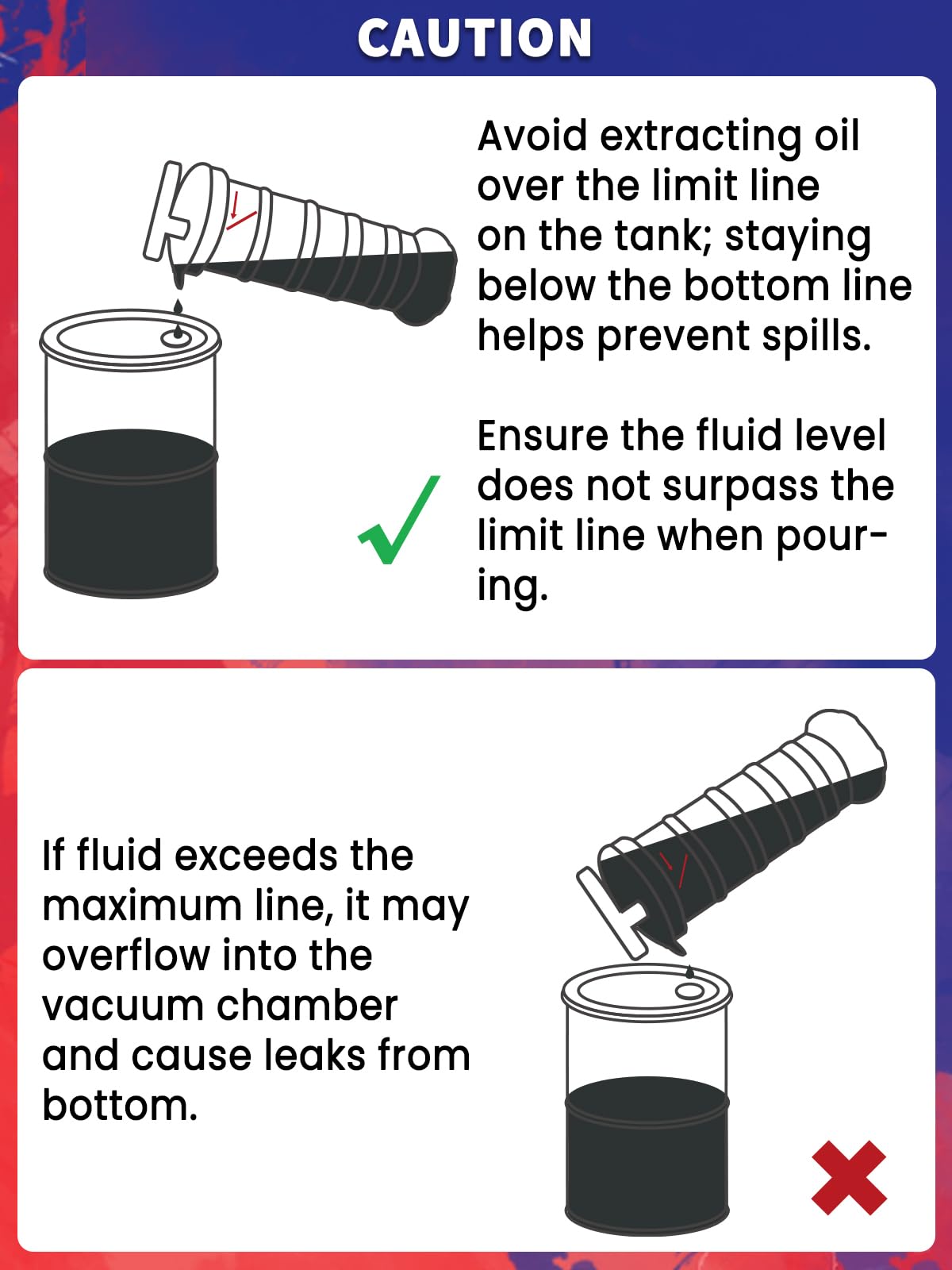 CAUTION

Avoid extracting oil over the limit line on the tank; staying below the bottom line helps prevent spills.

Ensure the fluid level does not surpass the limit line when pouring.

If fluid exceeds the maximum line, it may overflow into the vacuum chamber and cause leaks from bottom.