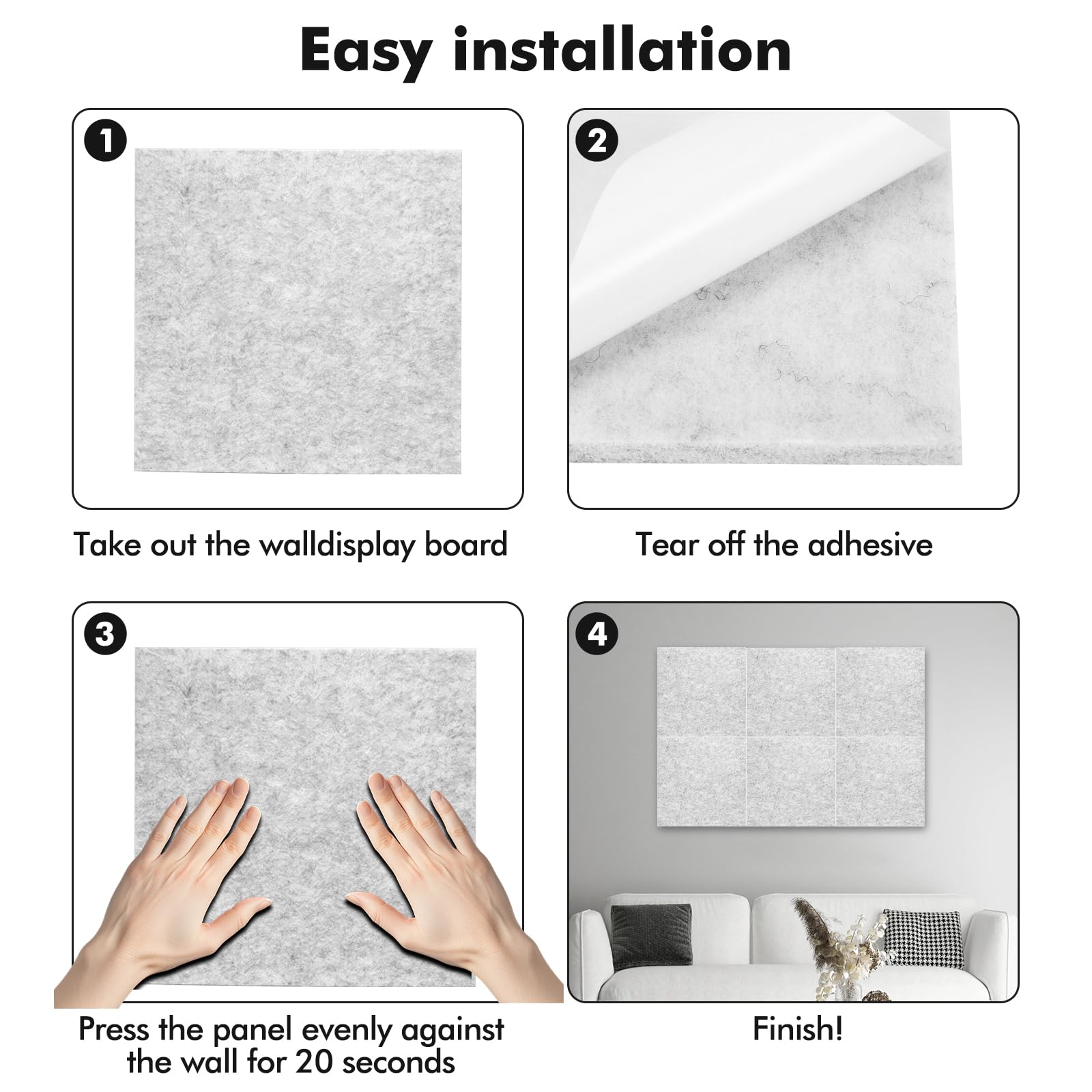 Easy installation

1

Take out the walldisplay board

2

Tear off the adhesive

3

Press the panel evenly against the wall for 20 seconds

4

Finish!