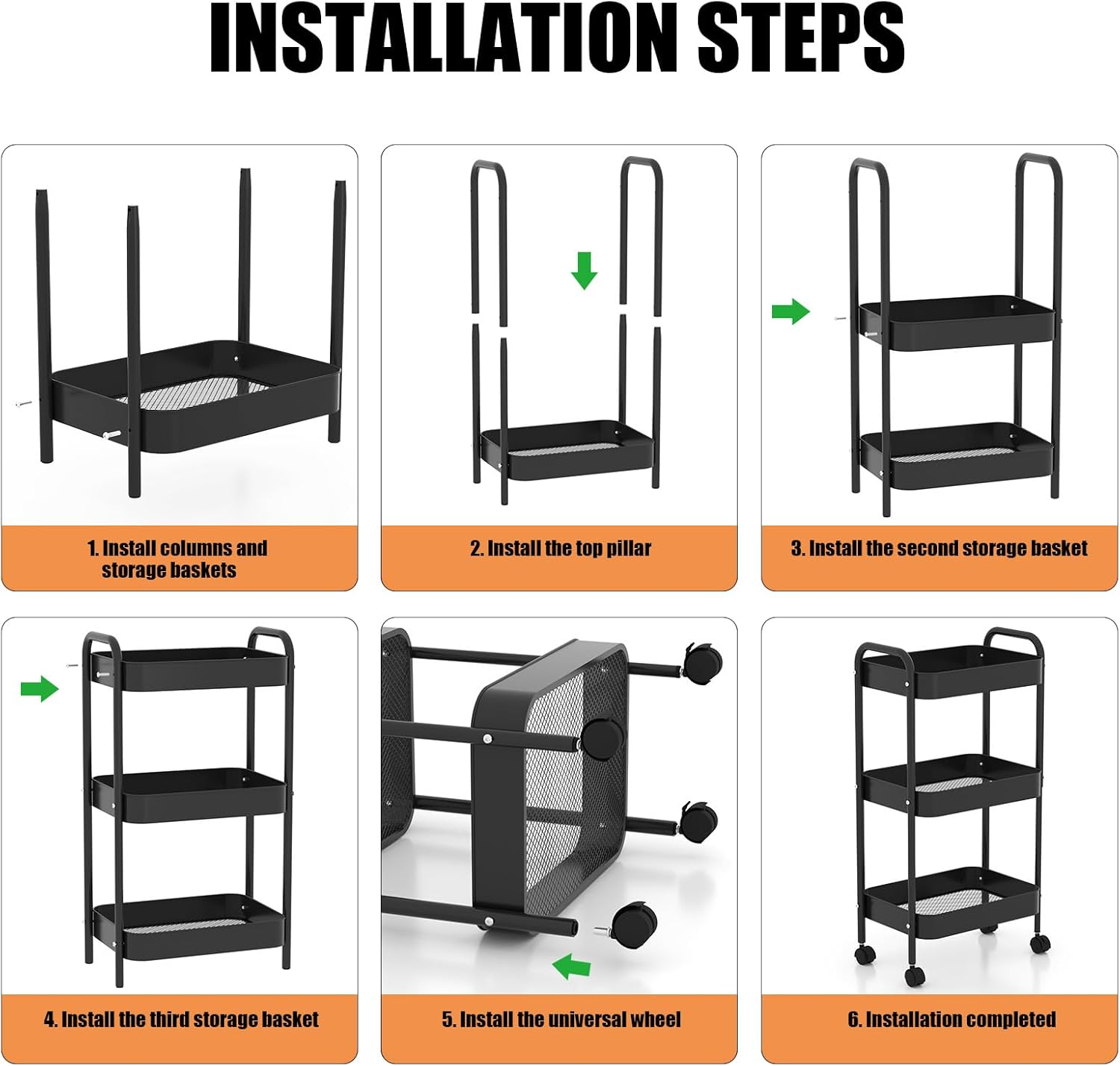 INSTALLATION STEPS

1. Install columns and storage baskets

2. Install the top pillar

3. Install the second storage basket

4. Install the third storage basket

5. Install the universal wheel

6. Installation completed