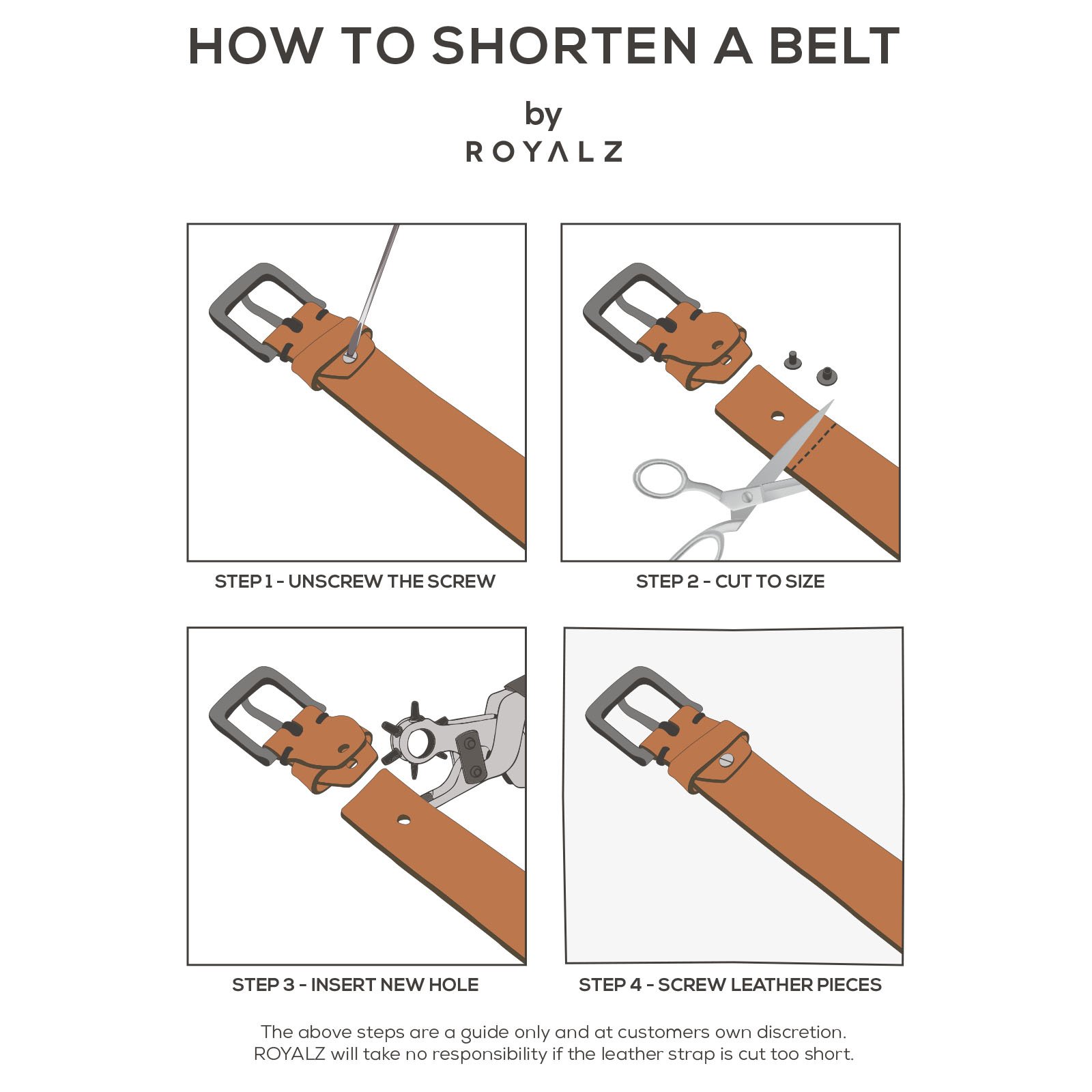 HOW TO SHORTEN A BELT

by

ROYALZ

STEP 1 - UNSCREW THE SCREW

STEP 2 - CUT TO SIZE

STEP 3 - INSERT NEW HOLE

STEP 4 - SCREW LEATHER PIECES

The above steps are a guide only and at customers own discretion.
ROYALZ will take no responsibility if the leather strap is cut too short.