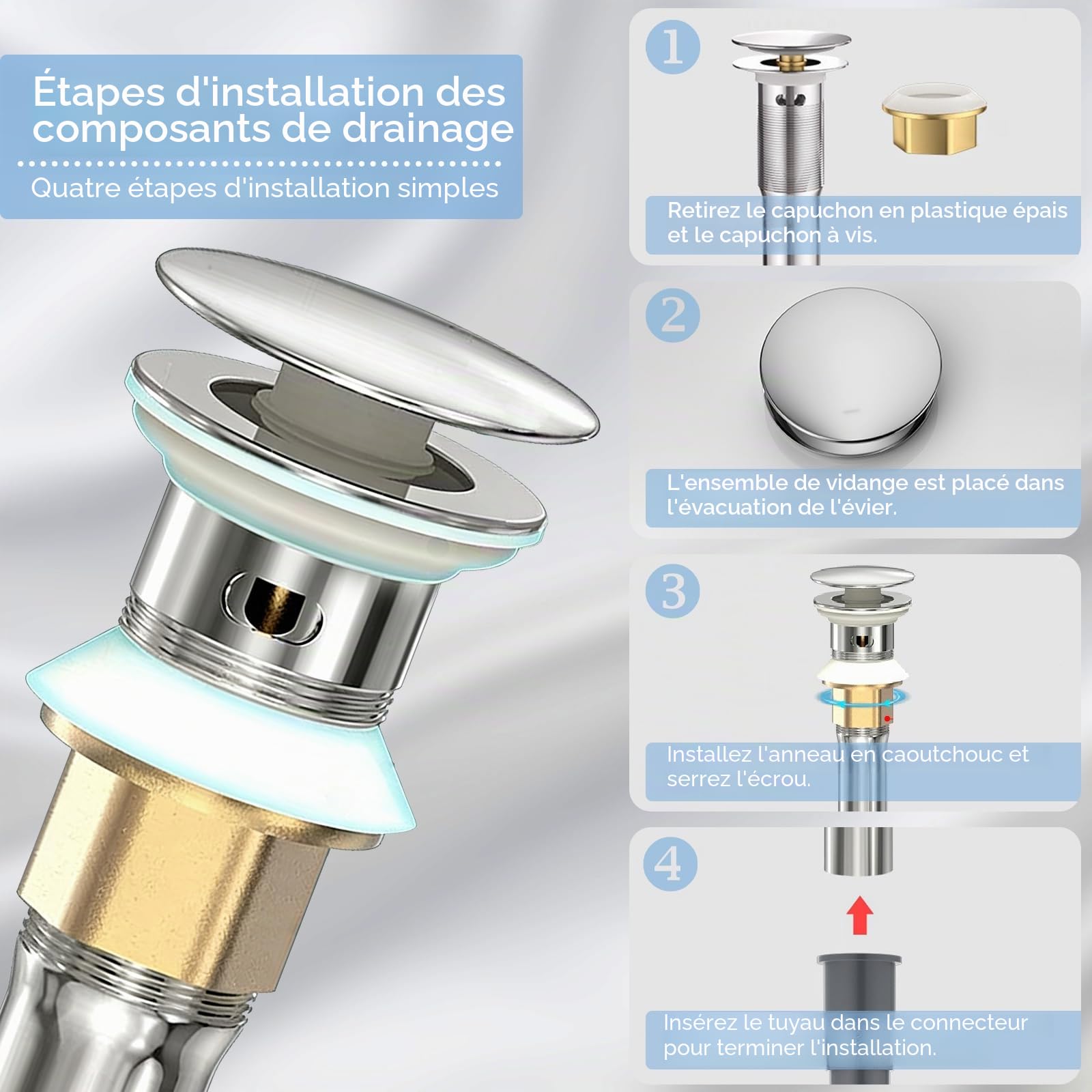 Étapes d'installation des composants de drainage

Quatre étapes d'installation simples

1

Retirez le capuchon en plastique épais et le capuchon à vis.

2

L'ensemble de vidange est placé dans l'évacuation de l'évier.

3

Installez l'anneau en caoutchouc et serrez l'écrou.

4

Insérez le tuyau dans le connecteur pour terminer l'installation.