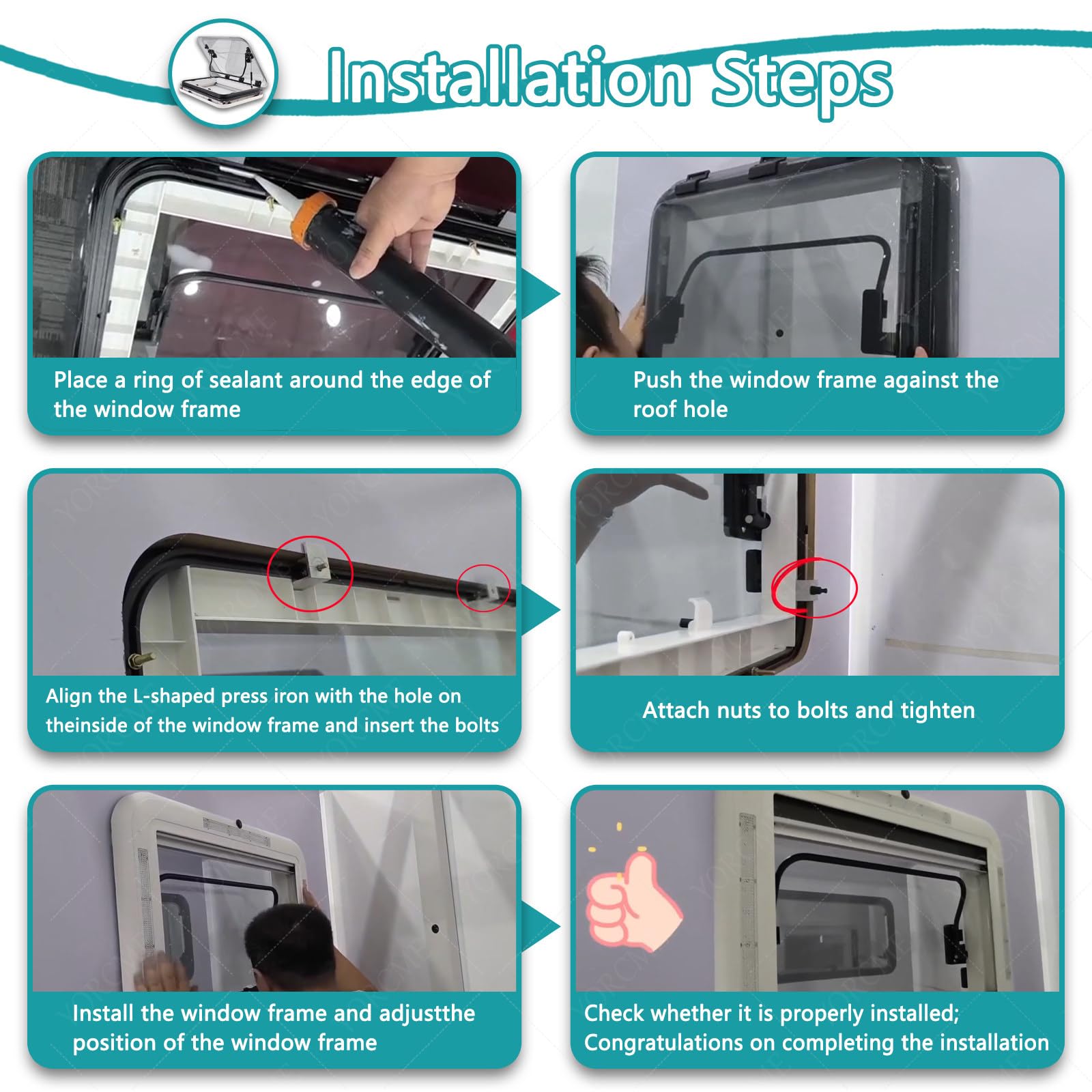 Installation Steps

Place a ring of sealant around the edge of the window frame

Push the window frame against the roof hole

Align the L-shaped press iron with the hole on theinside of the window frame and insert the bolts

Attach nuts to bolts and tighten

Install the window frame and adjustthe position of the window frame

Check whether it is properly installed; Congratulations on completing the installation