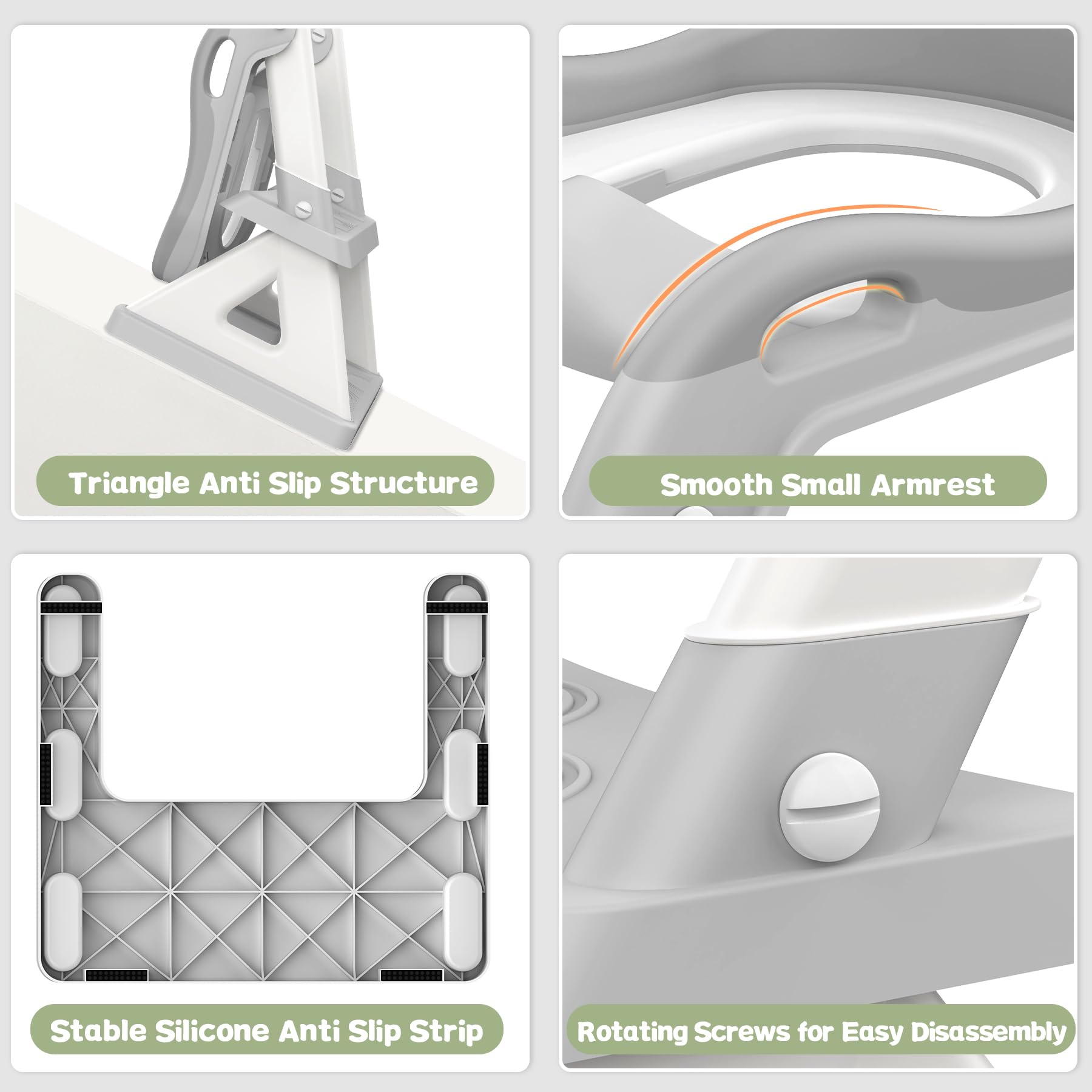 Triangle Anti Slip Structure

Smooth Small Armrest

Stable Silicone Anti Slip Strip

Rotating Screws for Easy Disassembly