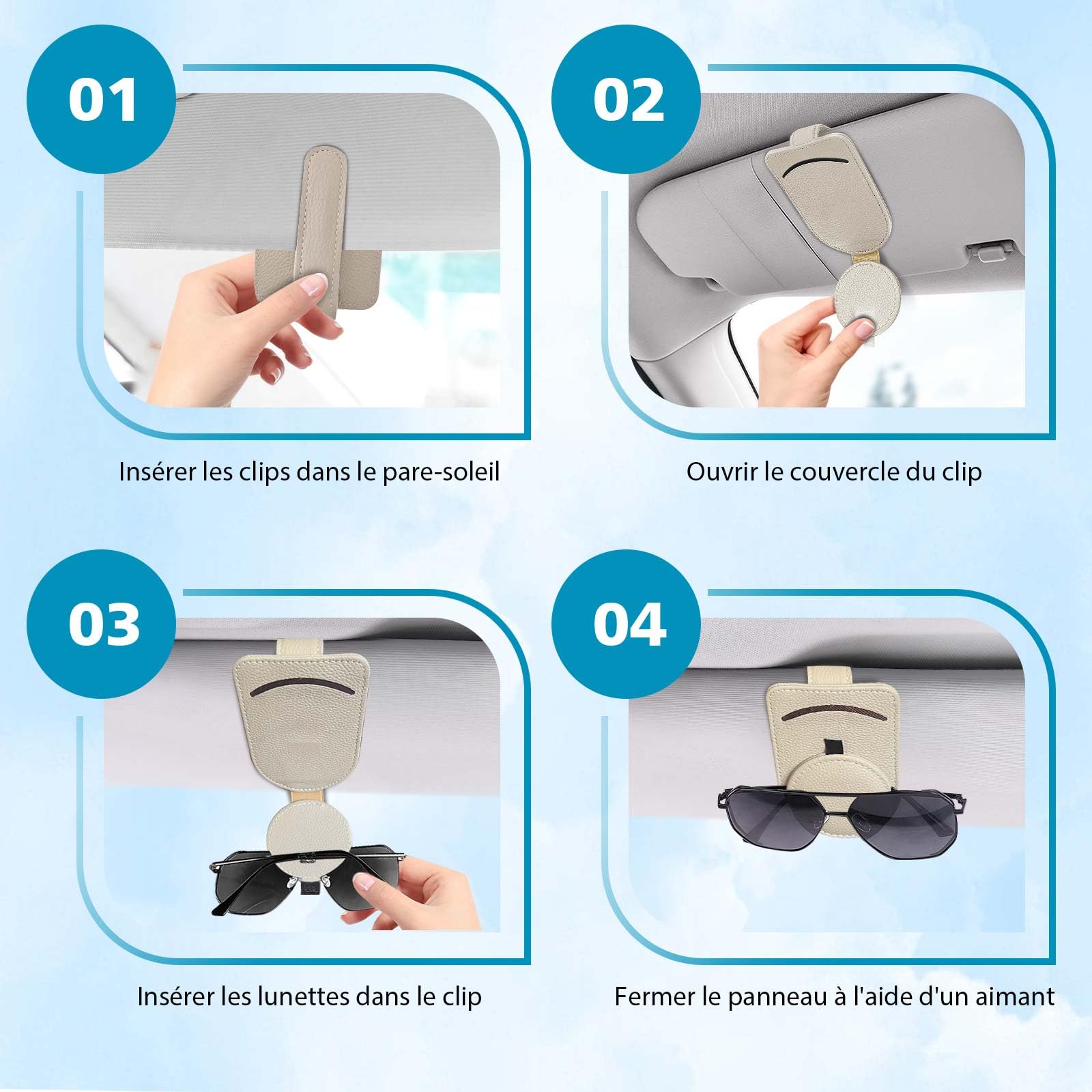 01

Insérer les clips dans le pare-soleil

02

Ouvrir le couvercle du clip

03

Insérer les lunettes dans le clip

04

Fermer le panneau à l'aide d'un aimant