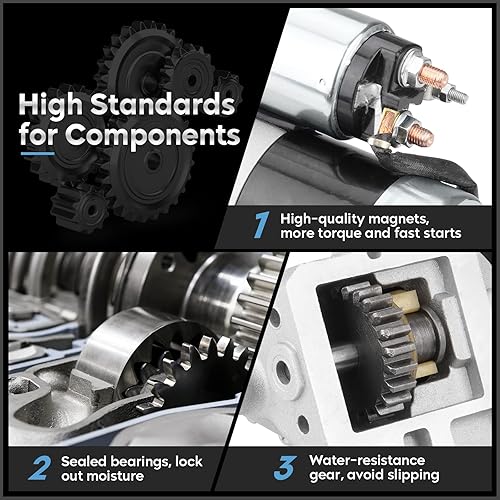 High Standards for Components

1 High-quality magnets, more torque and fast starts

2 Sealed bearings, lock out moisture

3 Water-resistance gear, avoid slipping