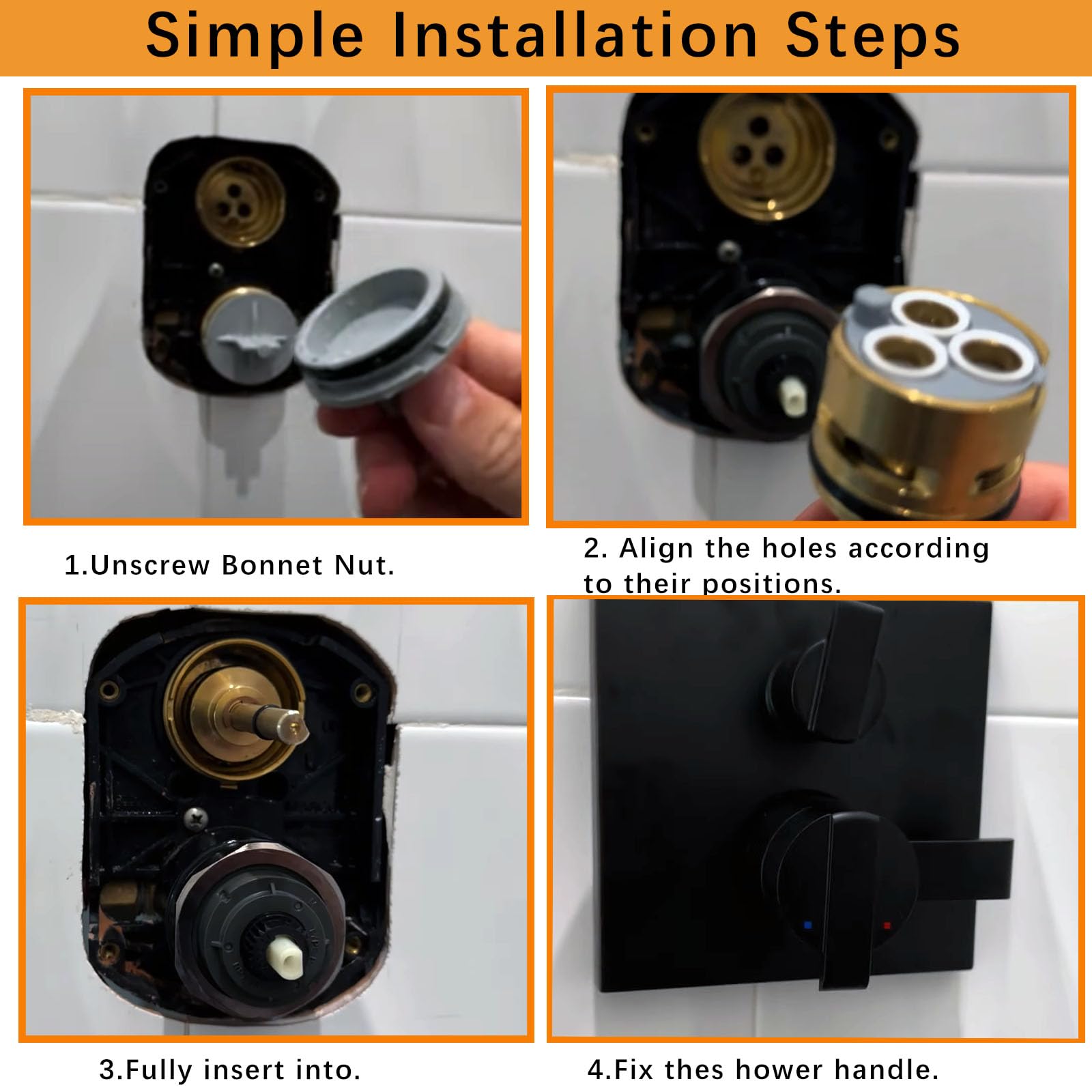 Simple Installation Steps

1.Unscrew Bonnet Nut.

2. Align the holes according to their positions.

3.Fully insert into.

4.Fix thes hower handle.