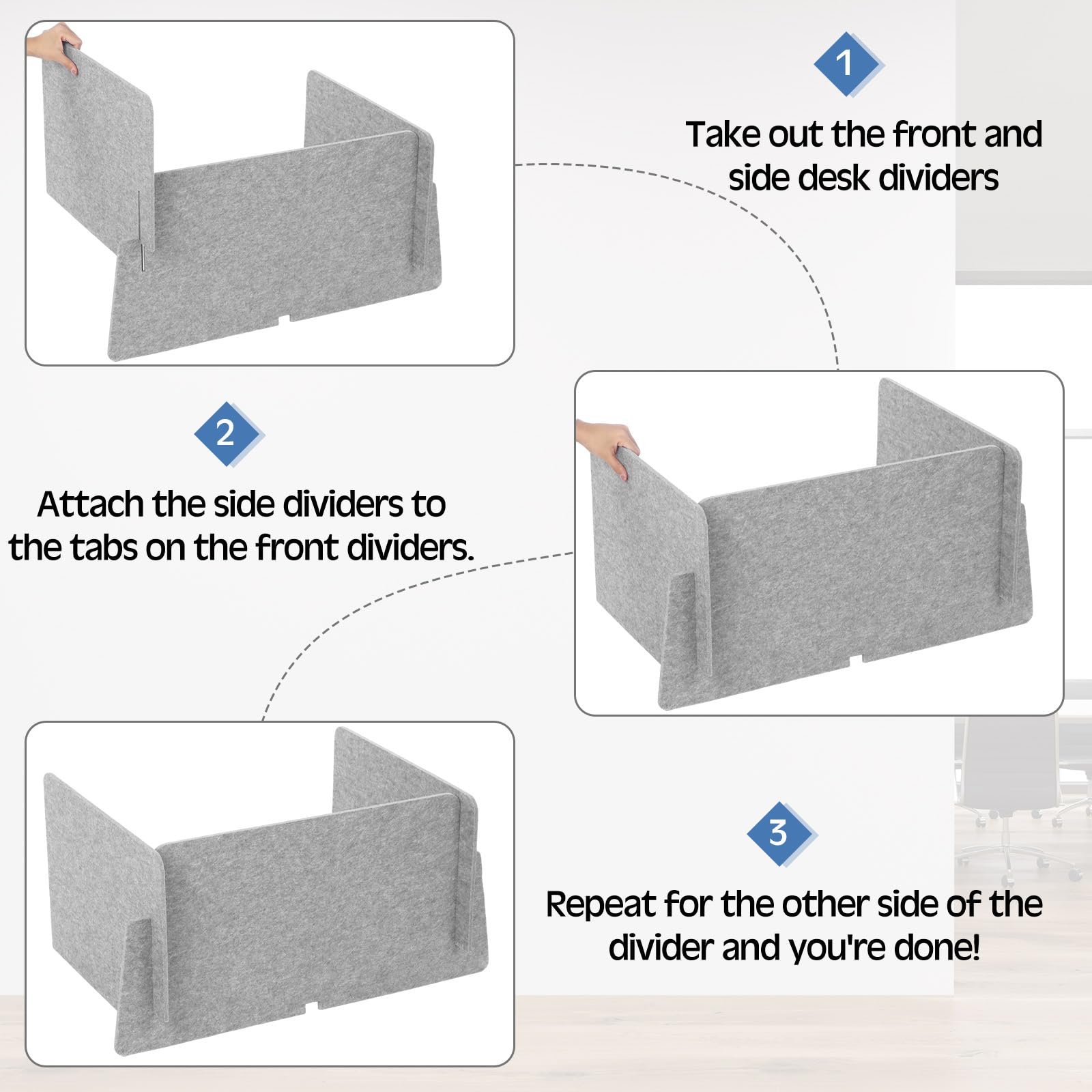 1

Take out the front and side desk dividers

2

Attach the side dividers to the tabs on the front dividers.

3

Repeat for the other side of the divider and you're done!