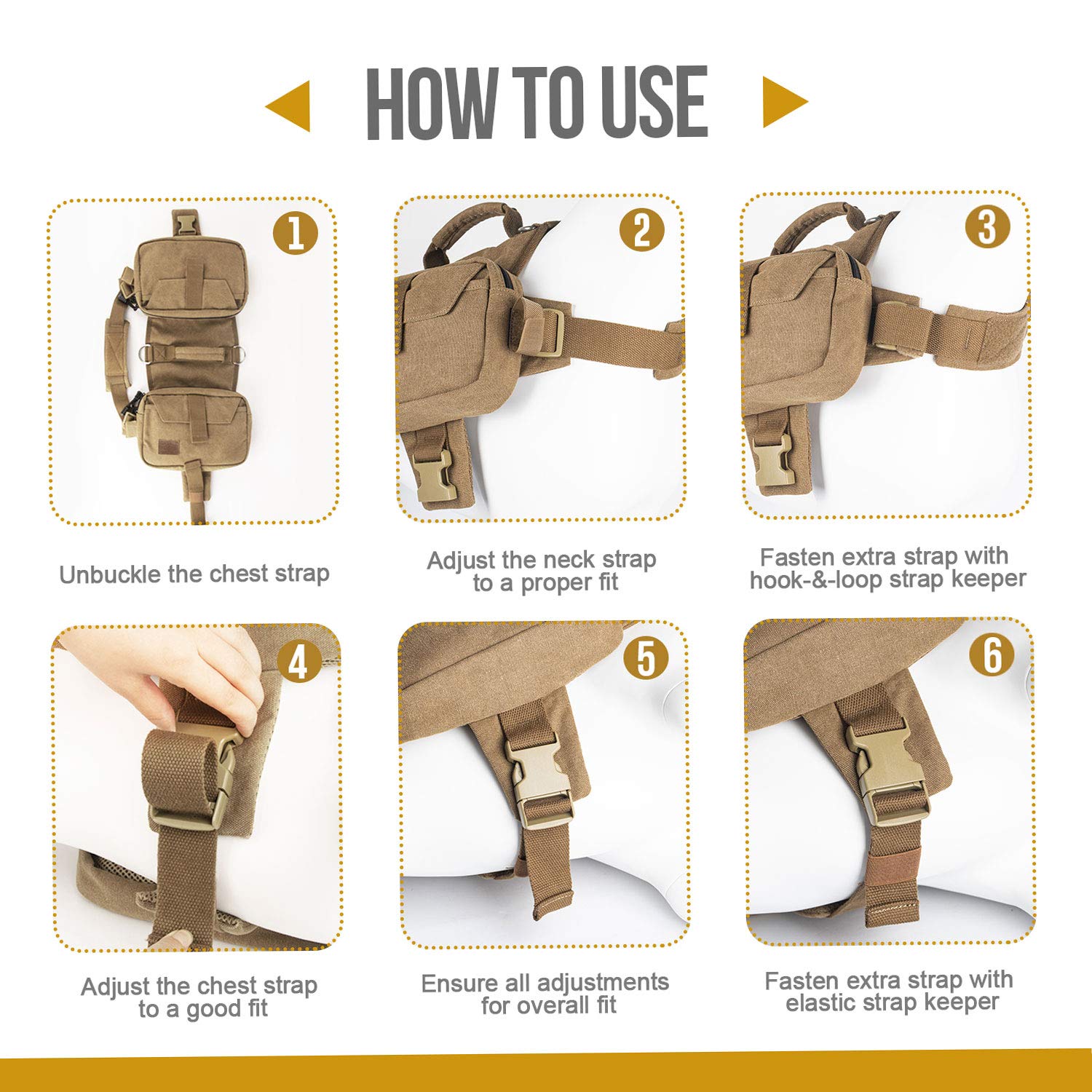 HOW TO USE

1

Unbuckle the chest strap

2

Adjust the neck strap to a proper fit

3

Fasten extra strap with hook-&-loop strap keeper

4

Adjust the chest strap to a good fit

5

Ensure all adjustments for overall fit

6

Fasten extra strap with elastic strap keeper