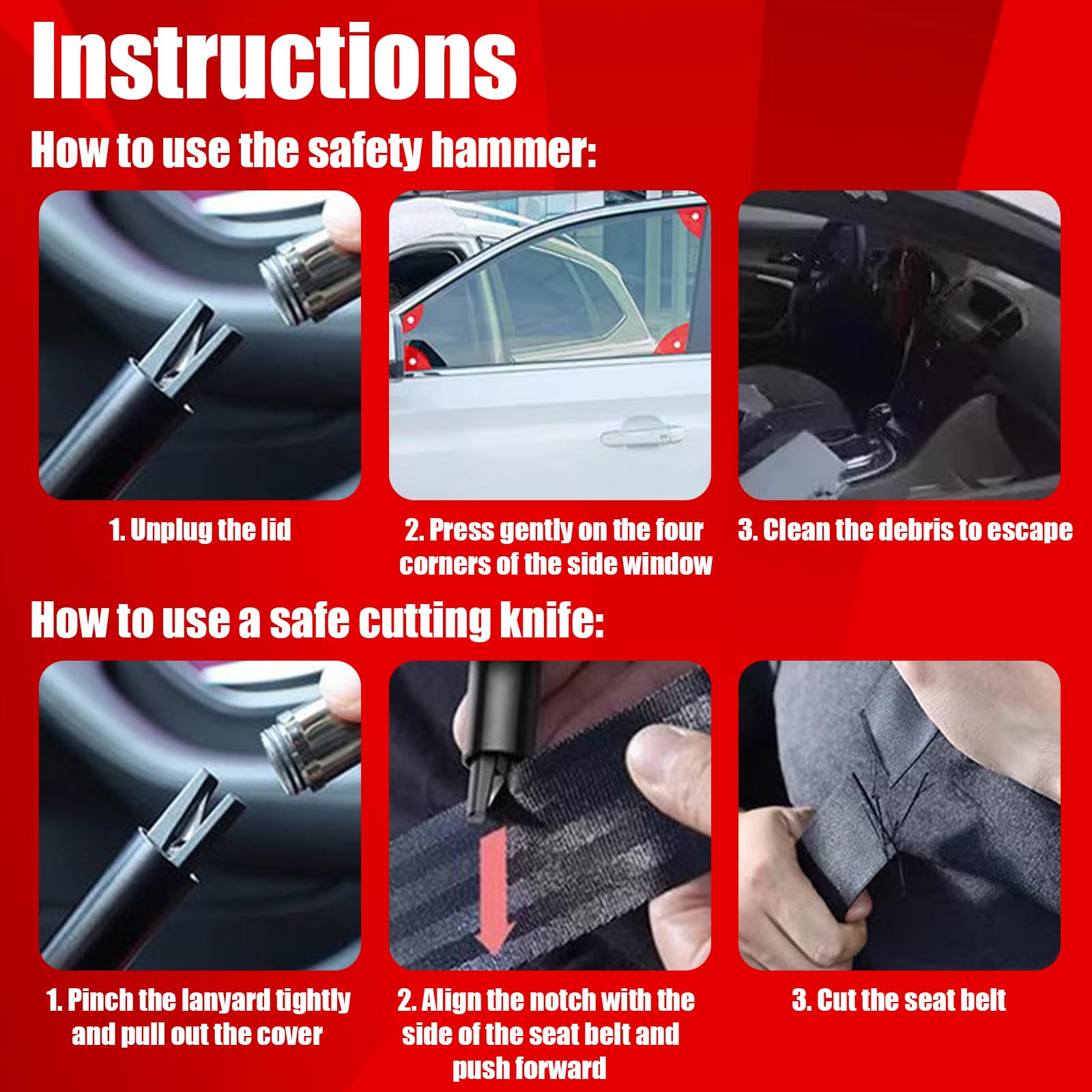 Instructions

How to use the safety hammer:

1. Unplug the lid

2. Press gently on the four corners of the side window

3. Clean the debris to escape

How to use a safe cutting knife:

1. Pinch the lanyard tightly and pull out the cover

2. Align the notch with the side of the seat belt and push forward

3. Cut the seat belt