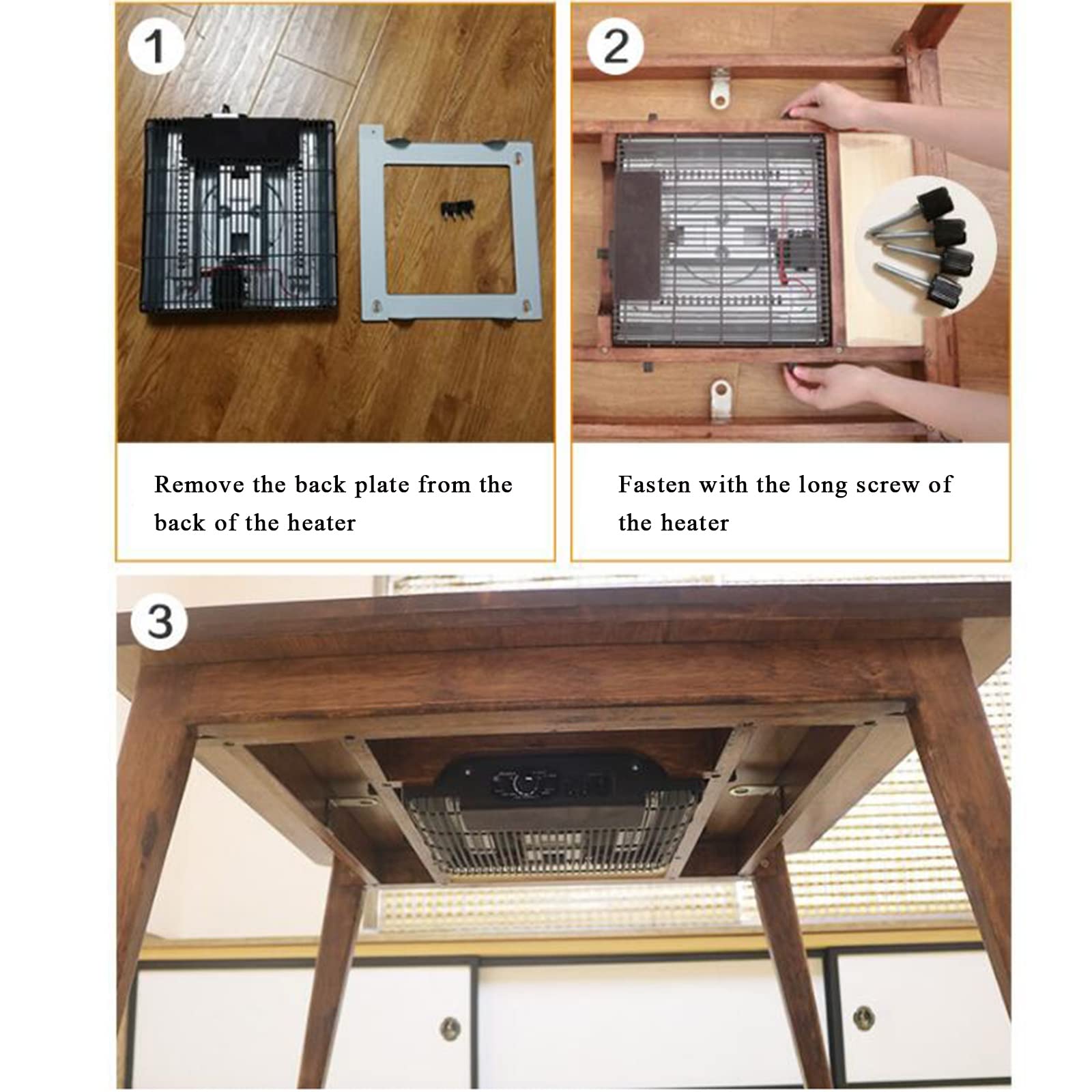 1

Remove the back plate from the back of the heater

2

Fasten with the long screw of the heater

3