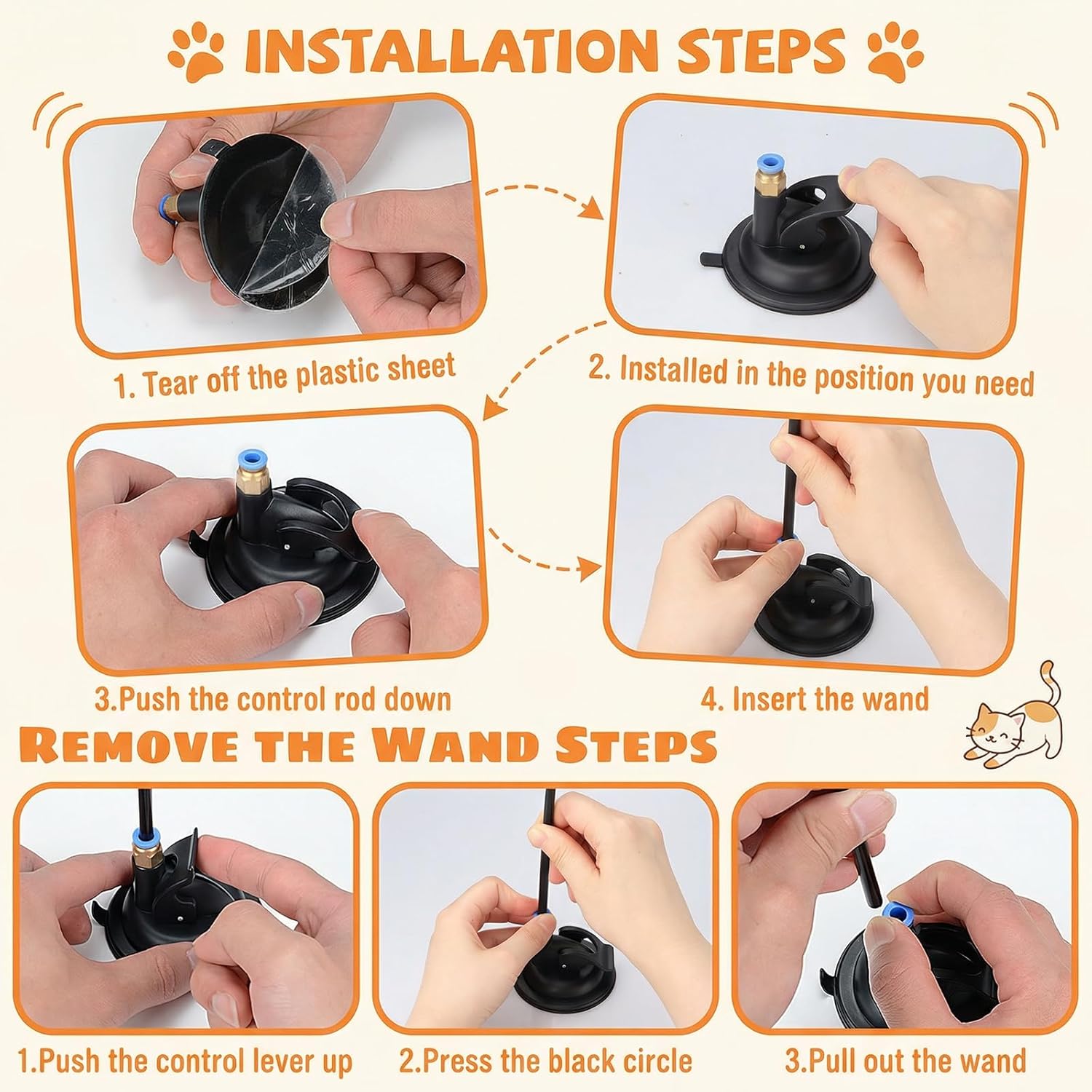 INSTALLATION STEPS

1. Tear off the plastic sheet

2. Installed in the position you need

3.Push the control rod down

4. Insert the wand

REMOVE THE WAND STEPS

1.Push the control lever up

2.Press the black circle

3.Pull out the wand