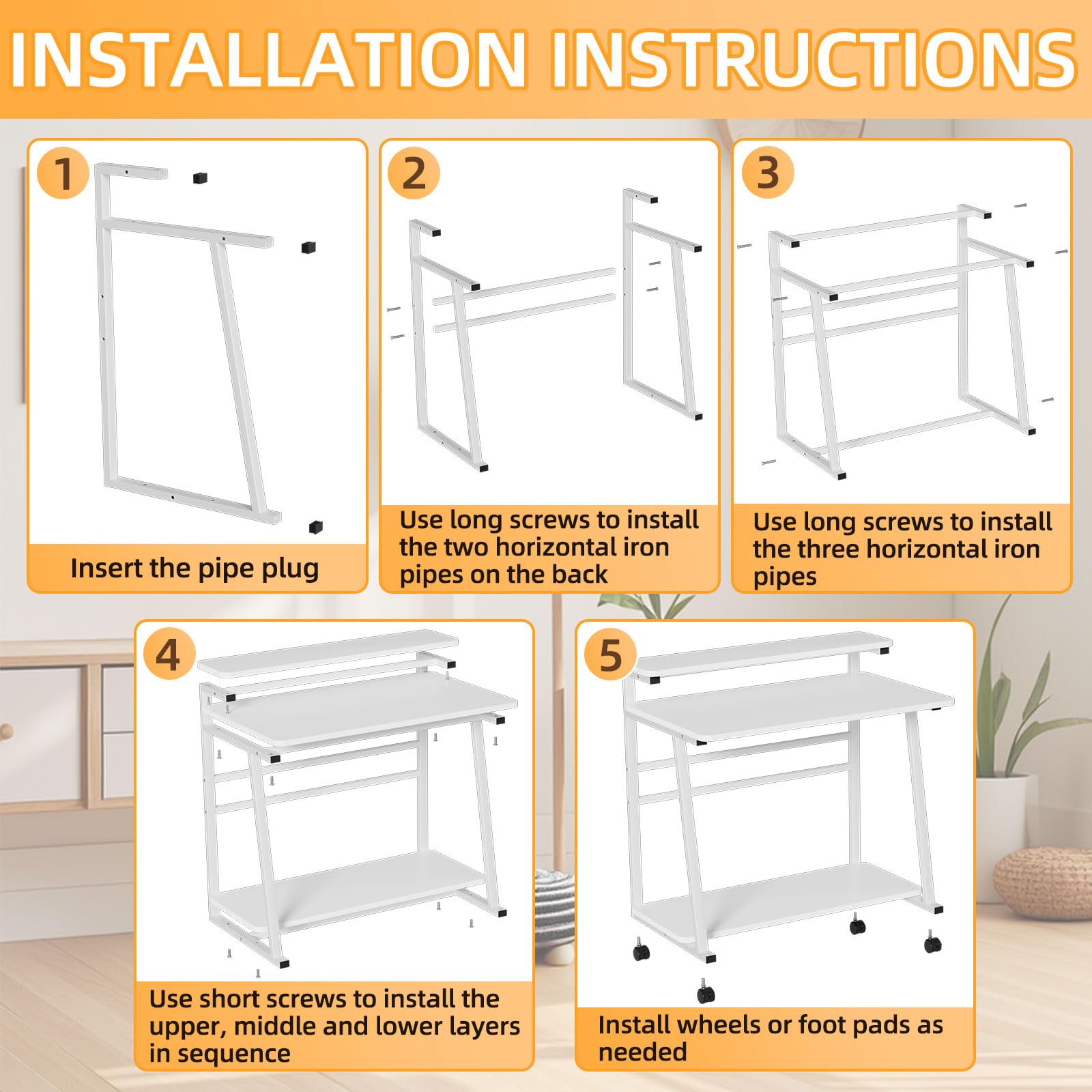 INSTALLATION INSTRUCTIONS

1

Insert the pipe plug

2

Use long screws to install the two horizontal iron pipes on the back

3

Use long screws to install the three horizontal iron pipes

4

Use short screws to install the upper, middle and lower layers in sequence

5

Install wheels or foot pads as needed