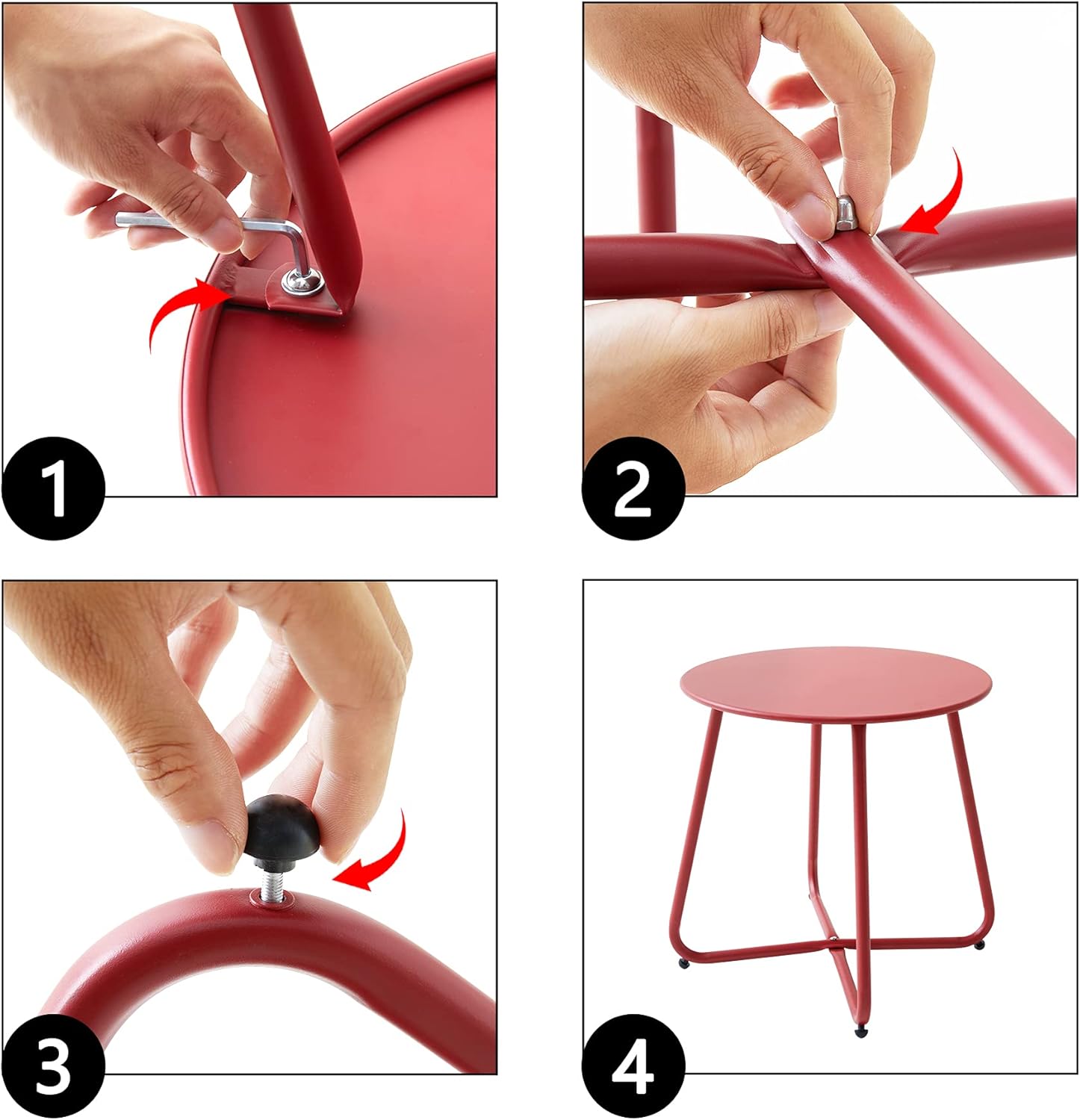 1

2

3

4