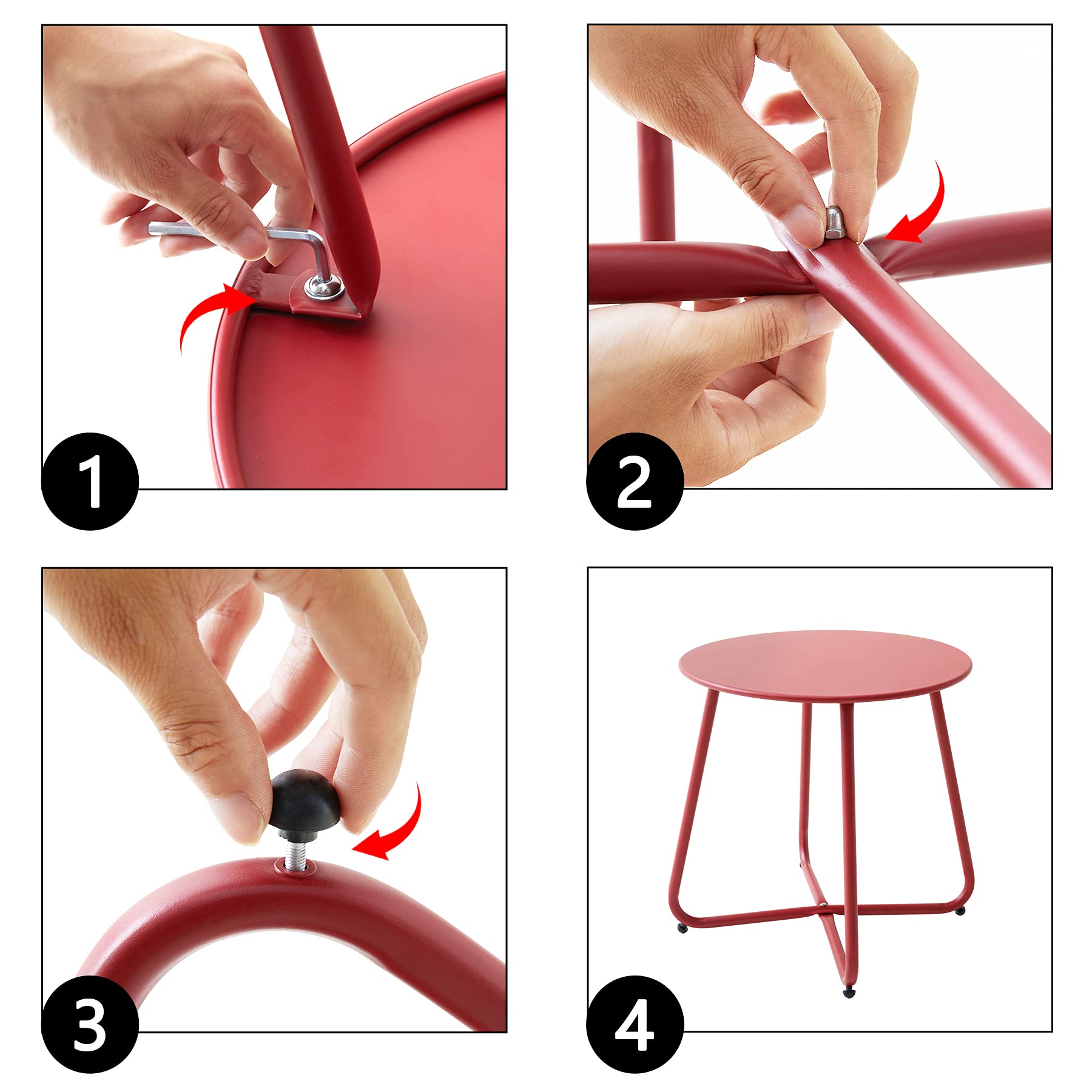 1

2

3

4