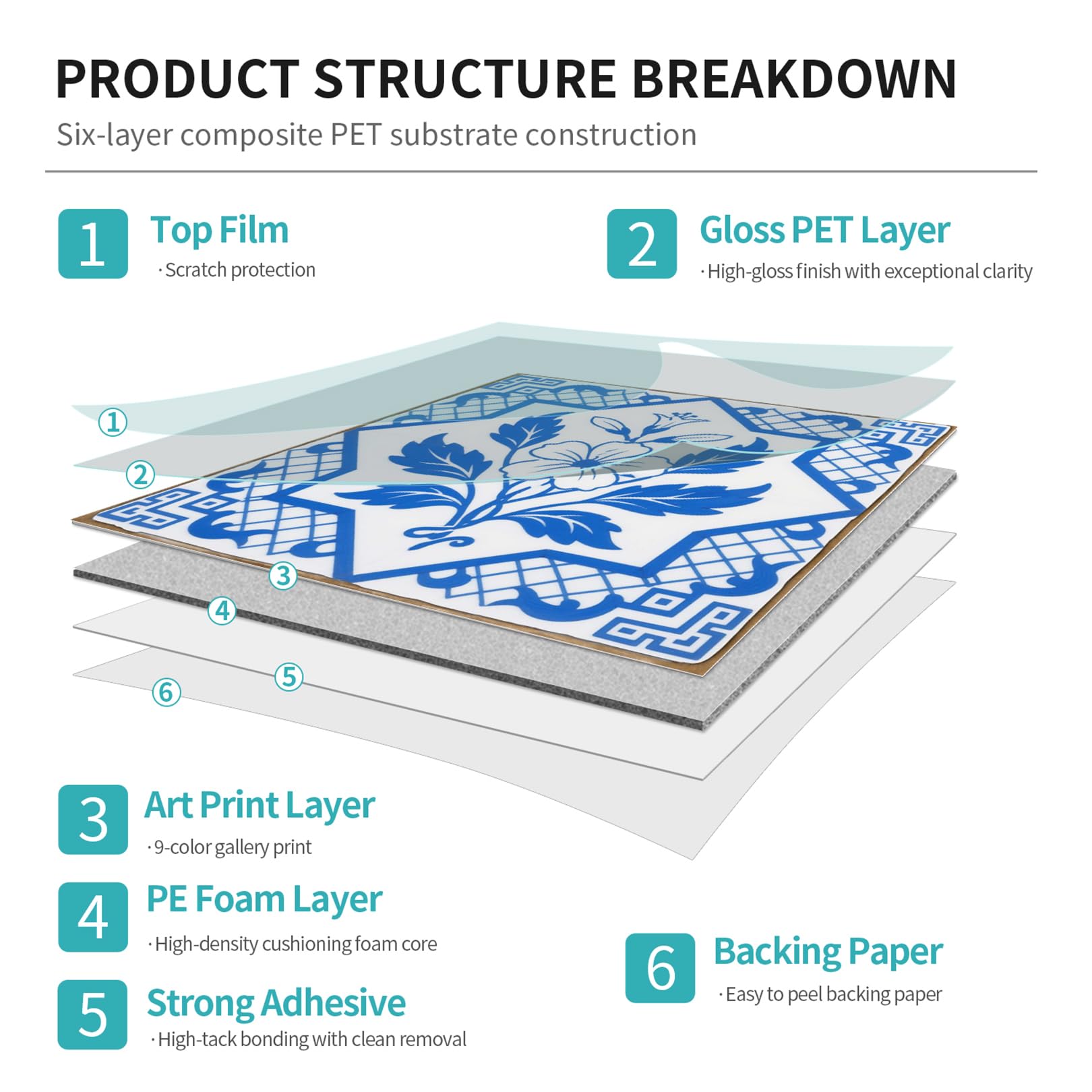 PRODUCT STRUCTURE BREAKDOWN

Six-layer composite PET substrate construction

1 Top Film
· Scratch protection

2 Gloss PET Layer
· High-gloss finish with exceptional clarity

①
②
③
④
⑤
⑥

3 Art Print Layer
· 9-color gallery print

4 PE Foam Layer
· High-density cushioning foam core

5 Strong Adhesive
· High-tack bonding with clean removal

6 Backing Paper
· Easy to peel backing paper