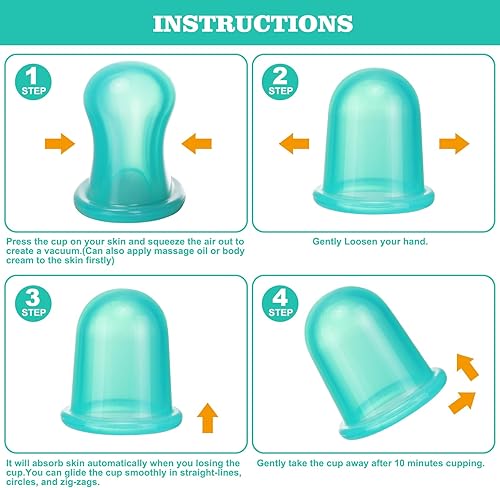 INSTRUCTIONS

1 STEP

Press the cup on your skin and squeeze the air out to create a vacuum.(Can also apply massage oil or body cream to the skin firstly)

2 STEP

Gently Loosen your hand.

3 STEP

It will absorb skin automatically when you losing the cup.You can glide the cup smoothly in straight-lines, circles, and zig-zags.

4 STEP

Gently take the cup away after 10 minutes cupping.