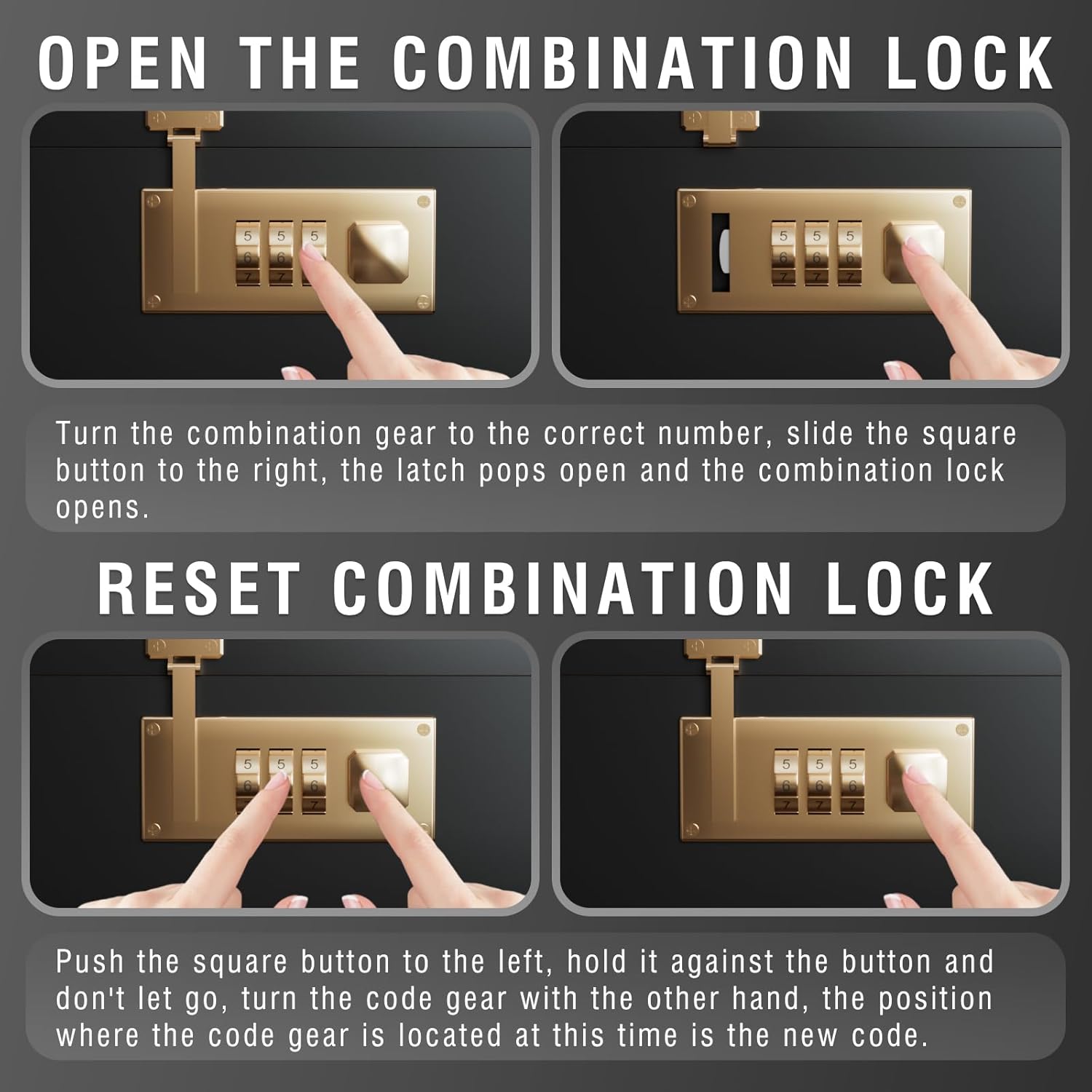 OPEN THE COMBINATION LOCK

5 5 5
6 6
7 7

5 5 5
6 6 6
7 7 7

Turn the combination gear to the correct number, slide the square button to the right, the latch pops open and the combination lock opens.

RESET COMBINATION LOCK

5 5 5
6 6
7

5 5 5
6 6 6
7 7 7

Push the square button to the left, hold it against the button and don't let go, turn the code gear with the other hand, the position where the code gear is located at this time is the new code.