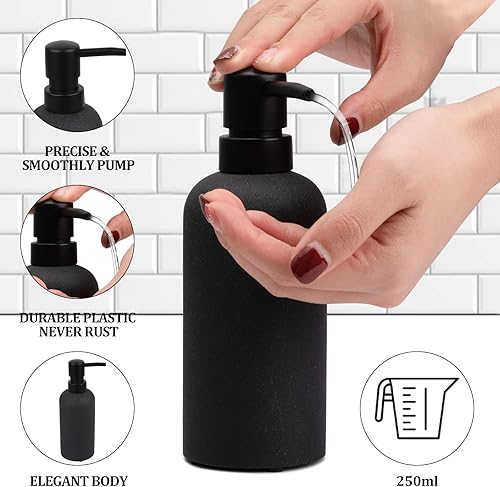 PRECISE &
SMOOTHLY PUMP

DURABLE PLASTIC
NEVER RUST

ELEGANT BODY

250ml