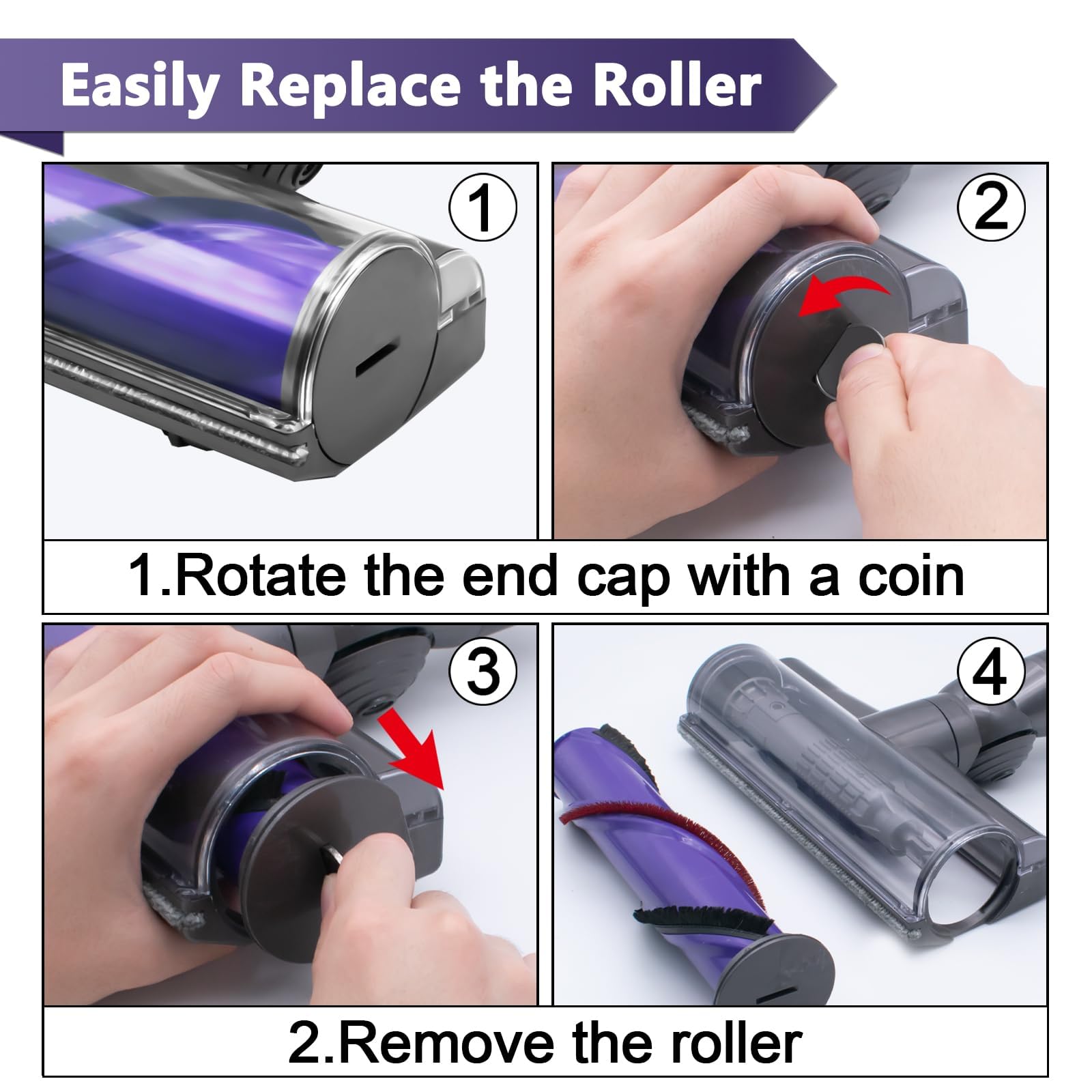 Easily Replace the Roller

①

②

1.Rotate the end cap with a coin

③

④

2.Remove the roller