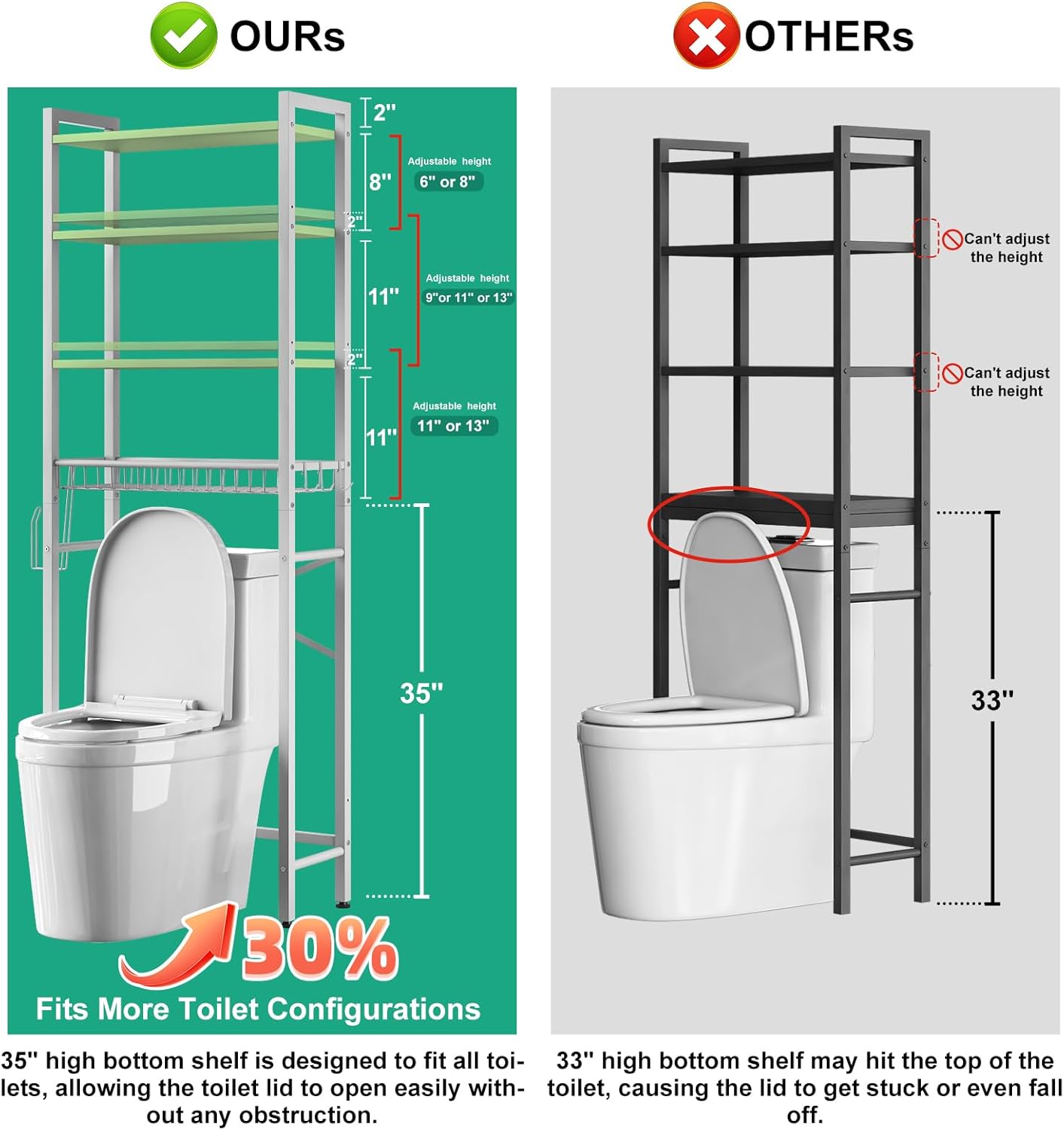 OURs

2"

8"

Adjustable height
6" or 8"

2"

11"

Adjustable height
9"or 11" or 13"

2"

11"

Adjustable height
11" or 13"

35"

30%
Fits More Toilet Configurations

35" high bottom shelf is designed to fit all toilets, allowing the toilet lid to open easily without any obstruction.

OTHERs

Can't adjust the height

Can't adjust the height

33"

33" high bottom shelf may hit the top of the toilet, causing the lid to get stuck or even fall off.