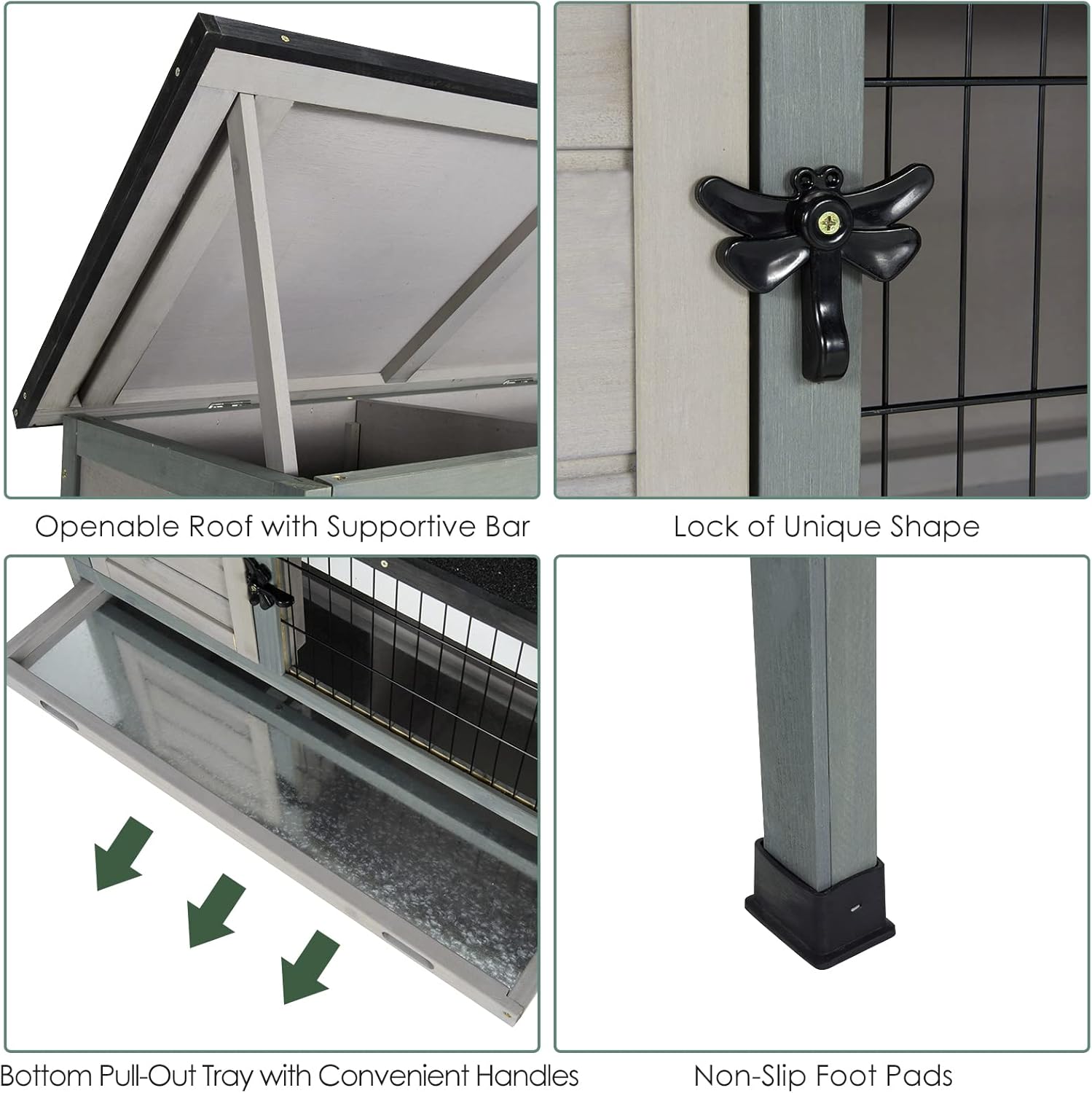 Openable Roof with Supportive Bar

Lock of Unique Shape

Bottom Pull-Out Tray with Convenient Handles

Non-Slip Foot Pads