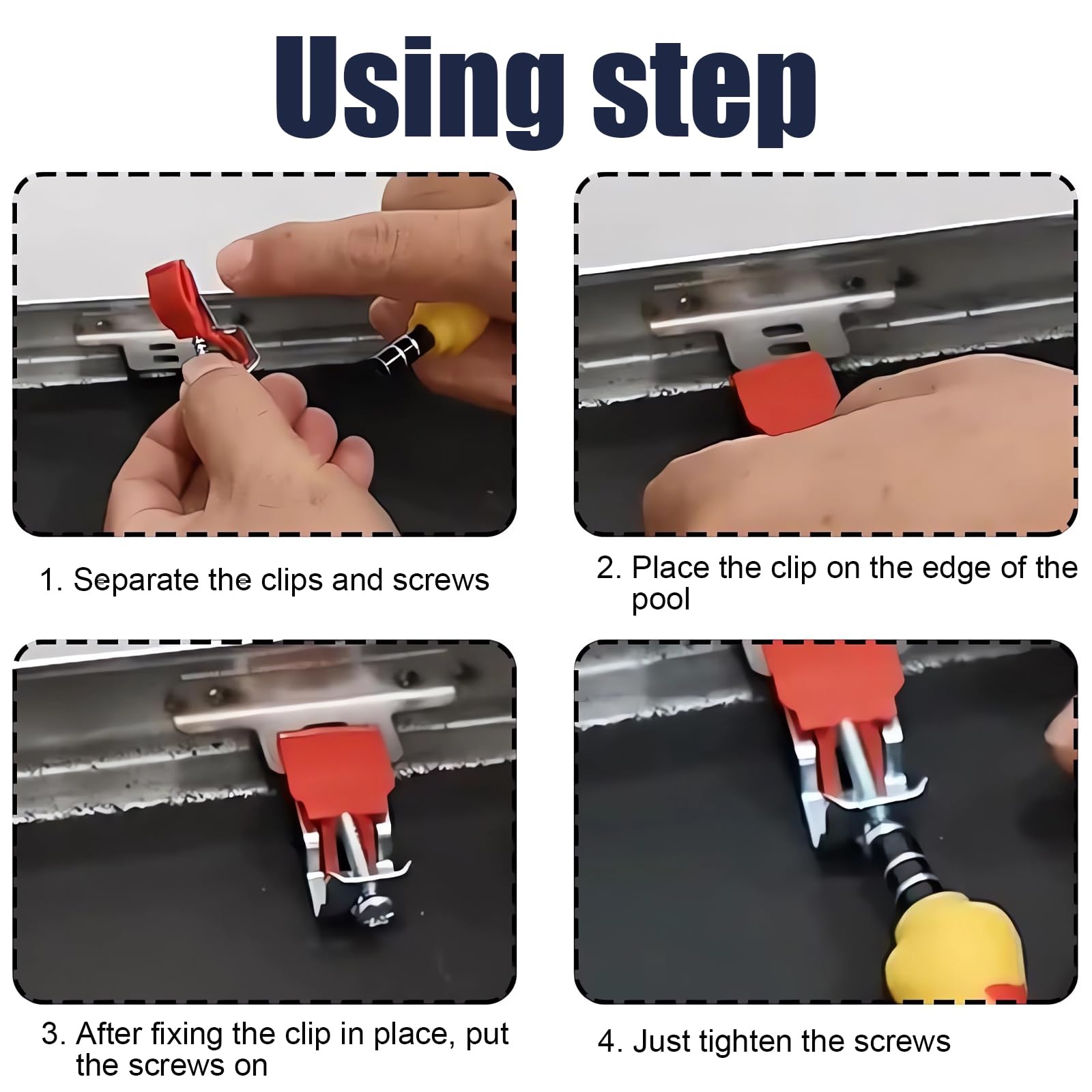 Using step

1. Separate the clips and screws

2. Place the clip on the edge of the pool

3. After fixing the clip in place, put the screws on

4. Just tighten the screws