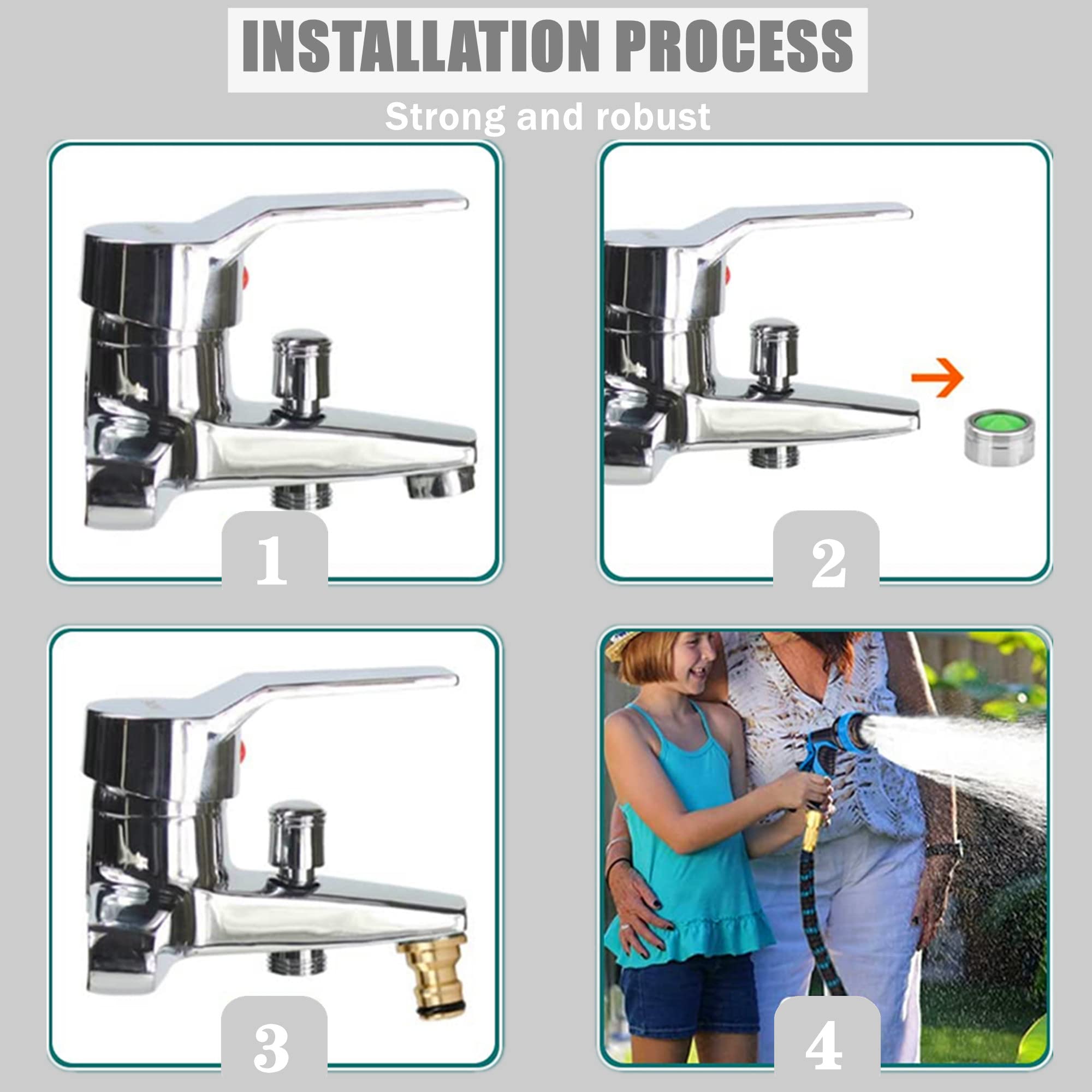 INSTALLATION PROCESS

Strong and robust

1

2

3

4