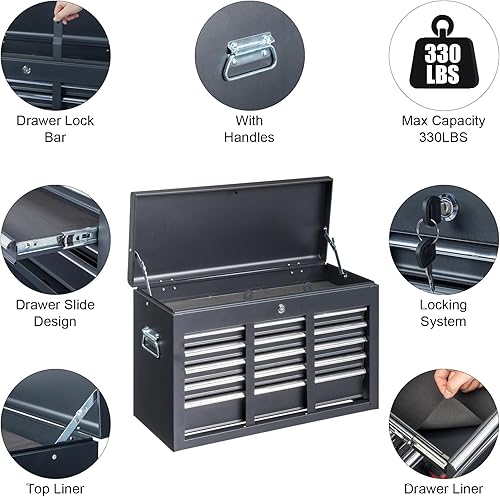 Drawer Lock Bar

With Handles

330 LBS

Max Capacity 330LBS

Drawer Slide Design

Locking System

Top Liner

Drawer Liner