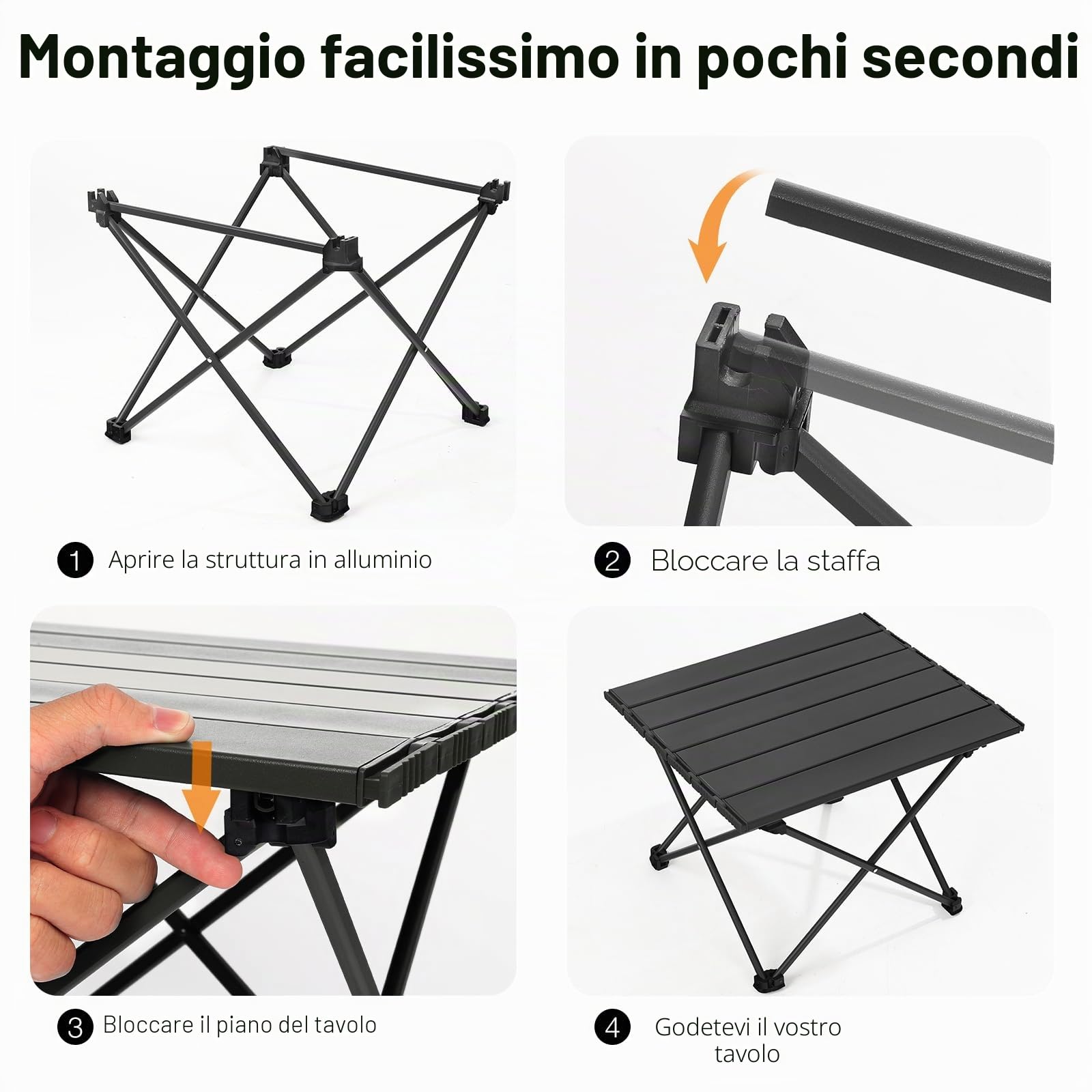 Montaggio facilissimo in pochi secondi

1 Aprire la struttura in alluminio

2 Bloccare la staffa

3 Bloccare il piano del tavolo

4 Godetevi il vostro tavolo