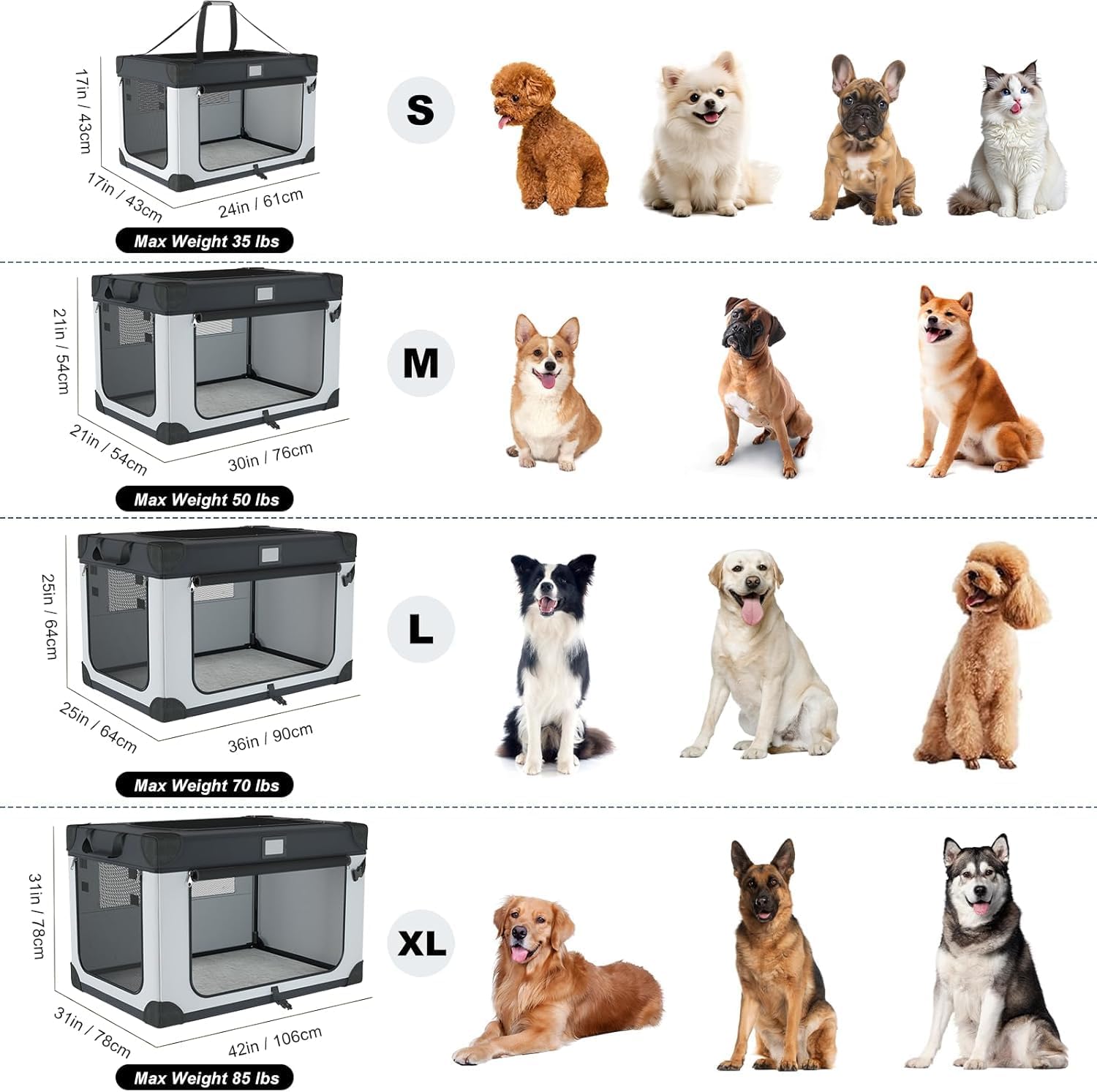 17in / 43cm
17in / 43cm
24in / 61cm
Max Weight 35 lbs
S

21in / 54cm
21in / 54cm
30in / 76cm
Max Weight 50 lbs
M

25in / 64cm
25in / 64cm
36in / 90cm
Max Weight 70 lbs
L

31in / 78cm
31in / 78cm
42in / 106cm
Max Weight 85 lbs
XL