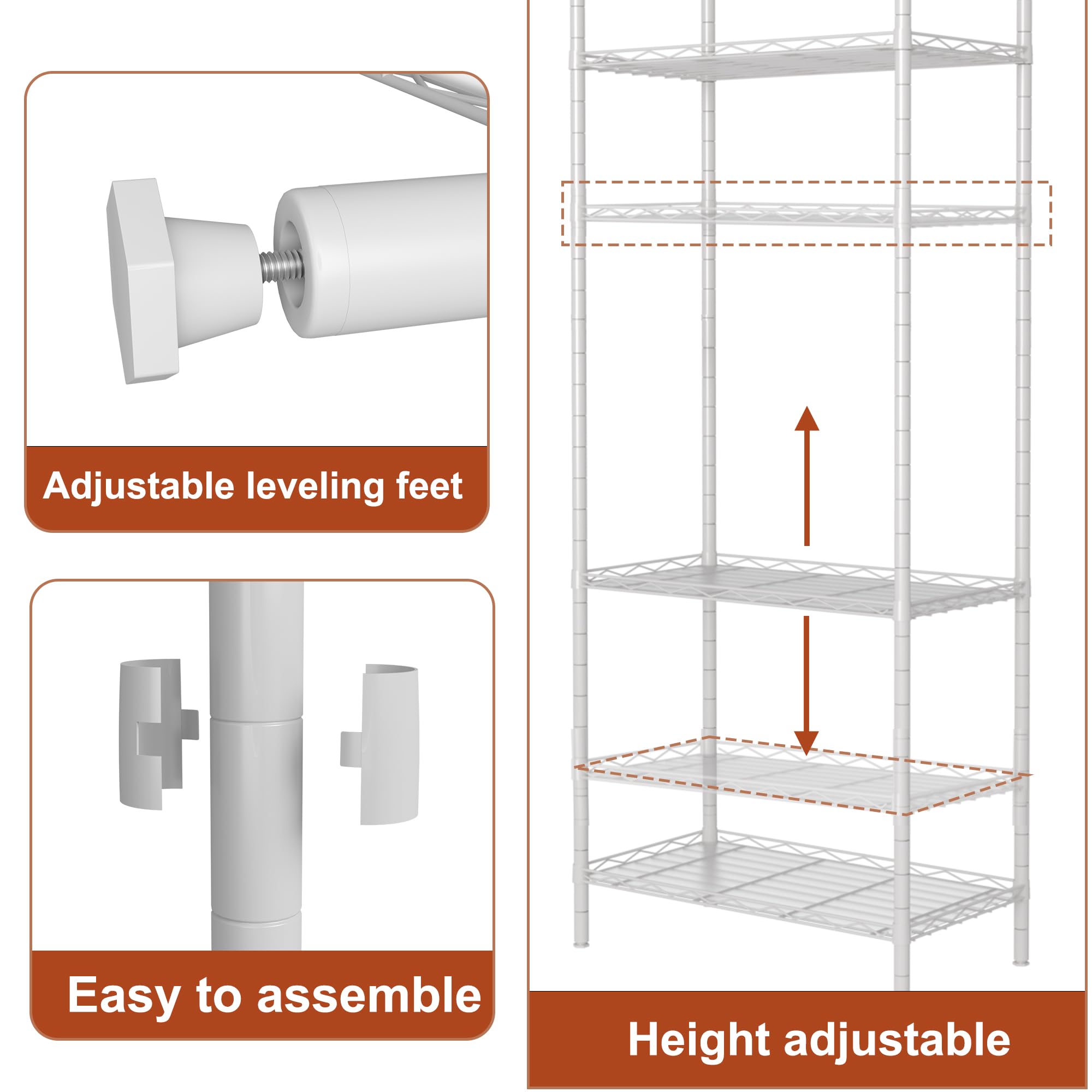 Adjustable leveling feet

Easy to assemble

Height adjustable