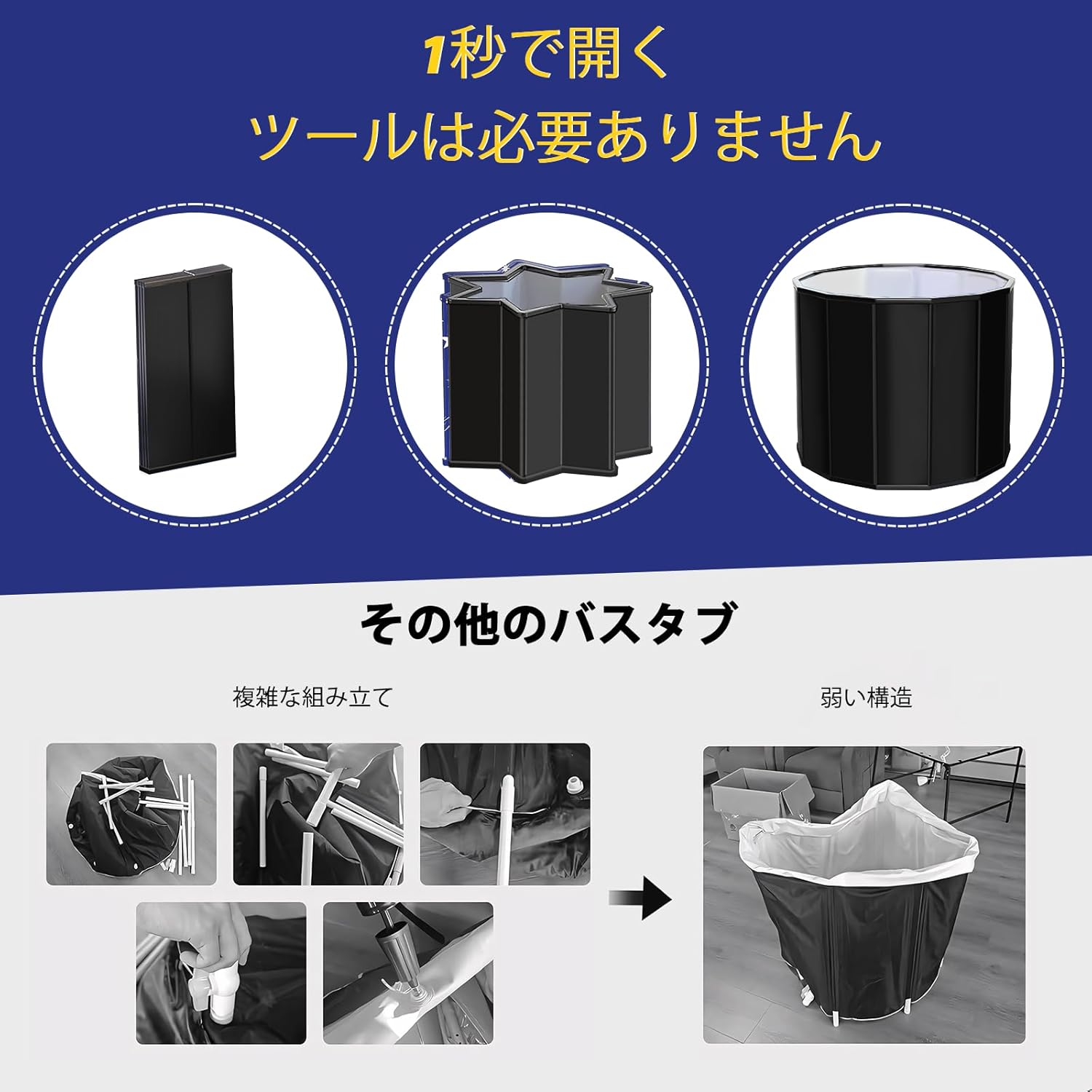 1秒で開く
ツールは必要ありません

その他のバスタブ

複雑な組み立て

弱い構造