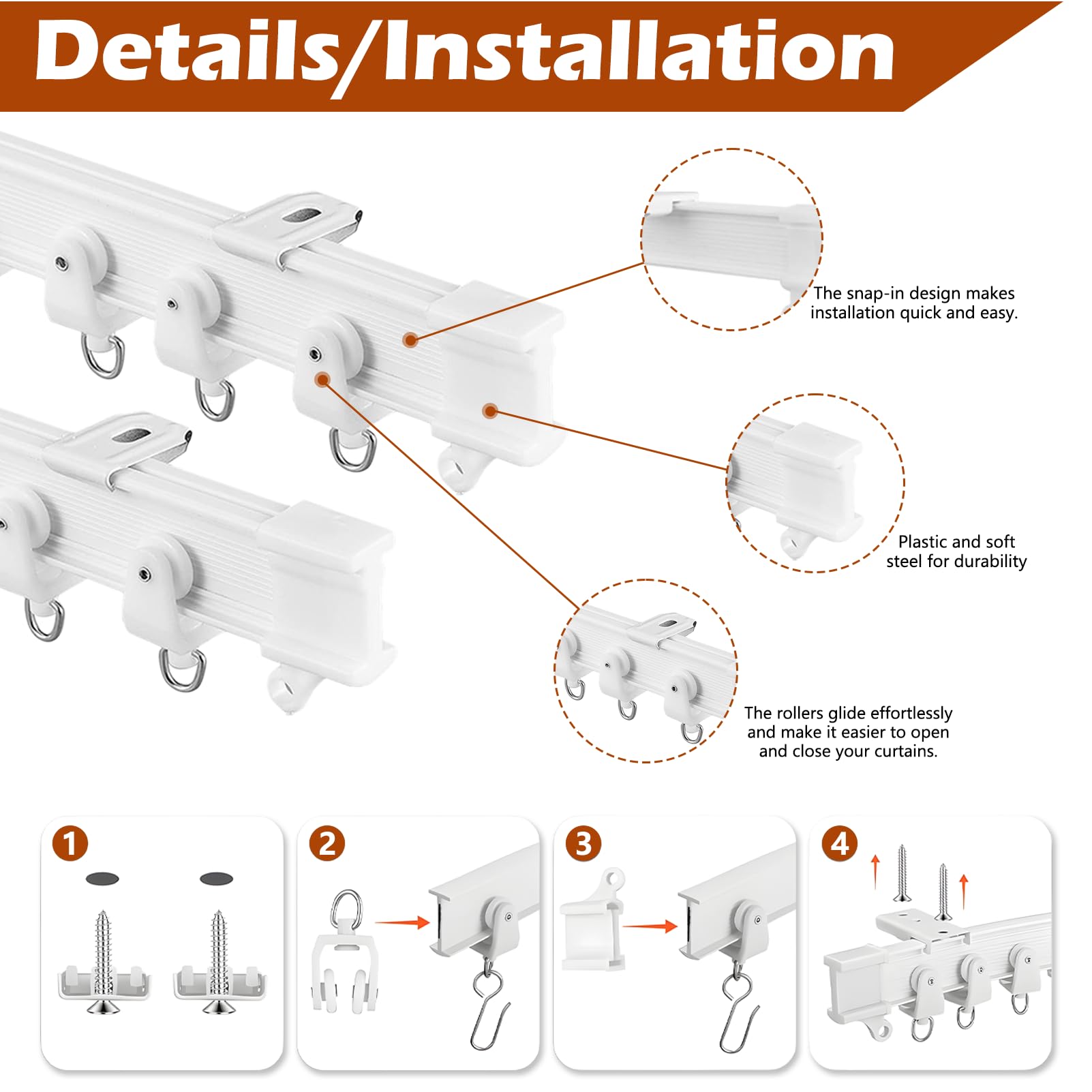 Details/Installation

The snap-in design makes installation quick and easy.

Plastic and soft steel for durability

The rollers glide effortlessly and make it easier to open and close your curtains.

1

2

3

4