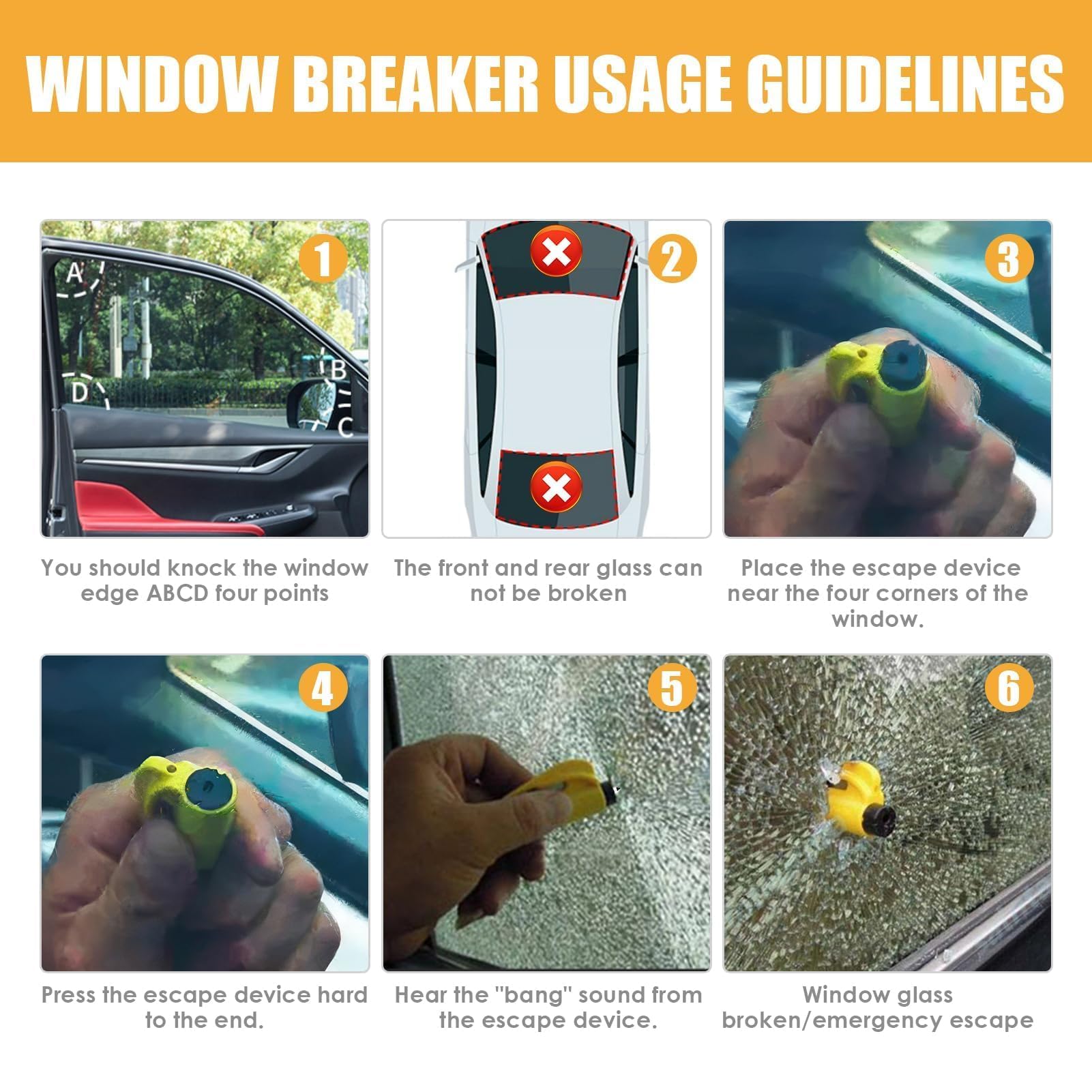 WINDOW BREAKER USAGE GUIDELINES

1
A
B
C
D
You should knock the window edge ABCD four points

2
The front and rear glass can not be broken

3
Place the escape device near the four corners of the window.

4
Press the escape device hard to the end.

5
Hear the "bang" sound from the escape device.

6
Window glass broken/emergency escape