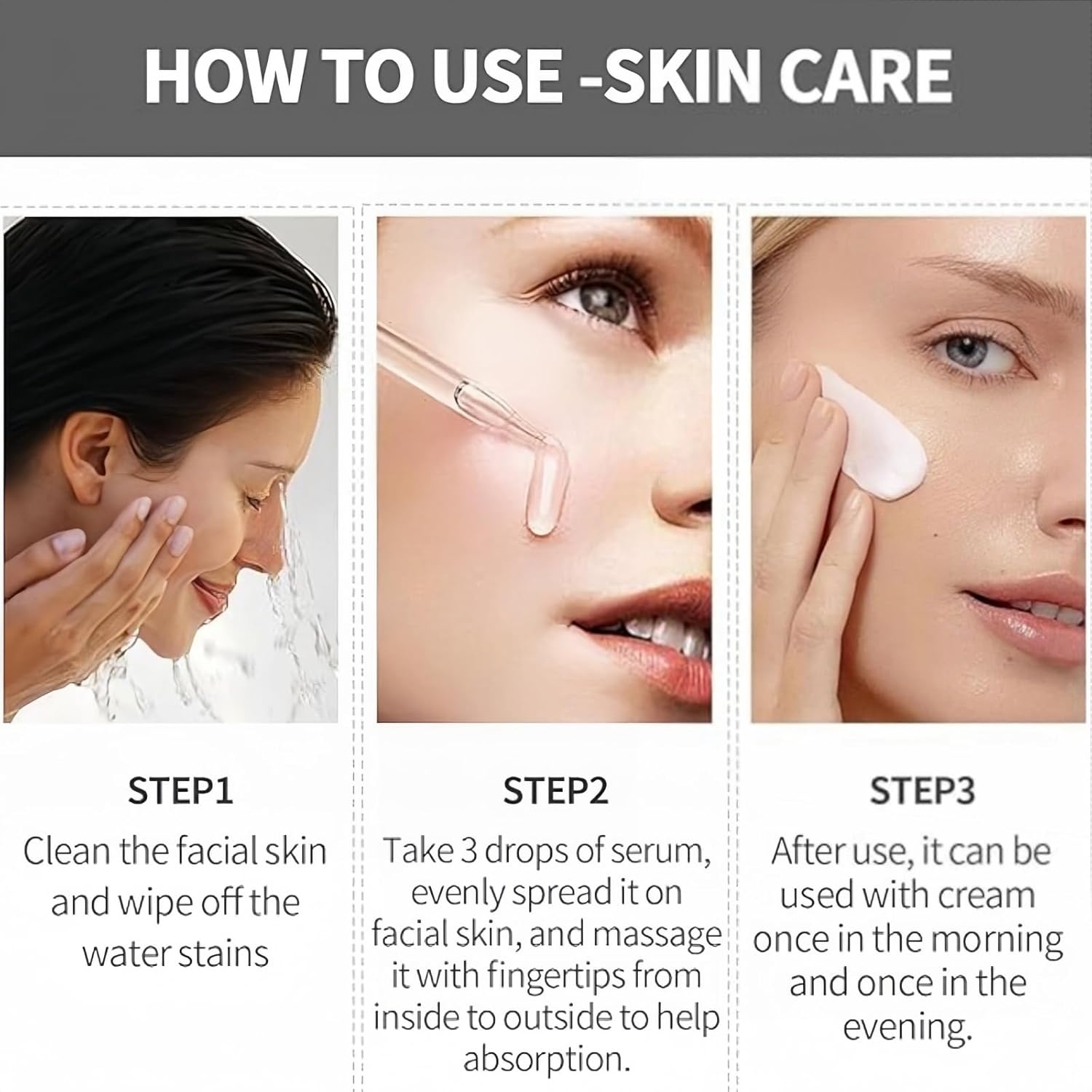 HOW TO USE -SKIN CARE

STEP1
Clean the facial skin and wipe off the water stains

STEP2
Take 3 drops of serum, evenly spread it on facial skin, and massage it with fingertips from inside to outside to help absorption.

STEP3
After use, it can be used with cream once in the morning and once in the evening.