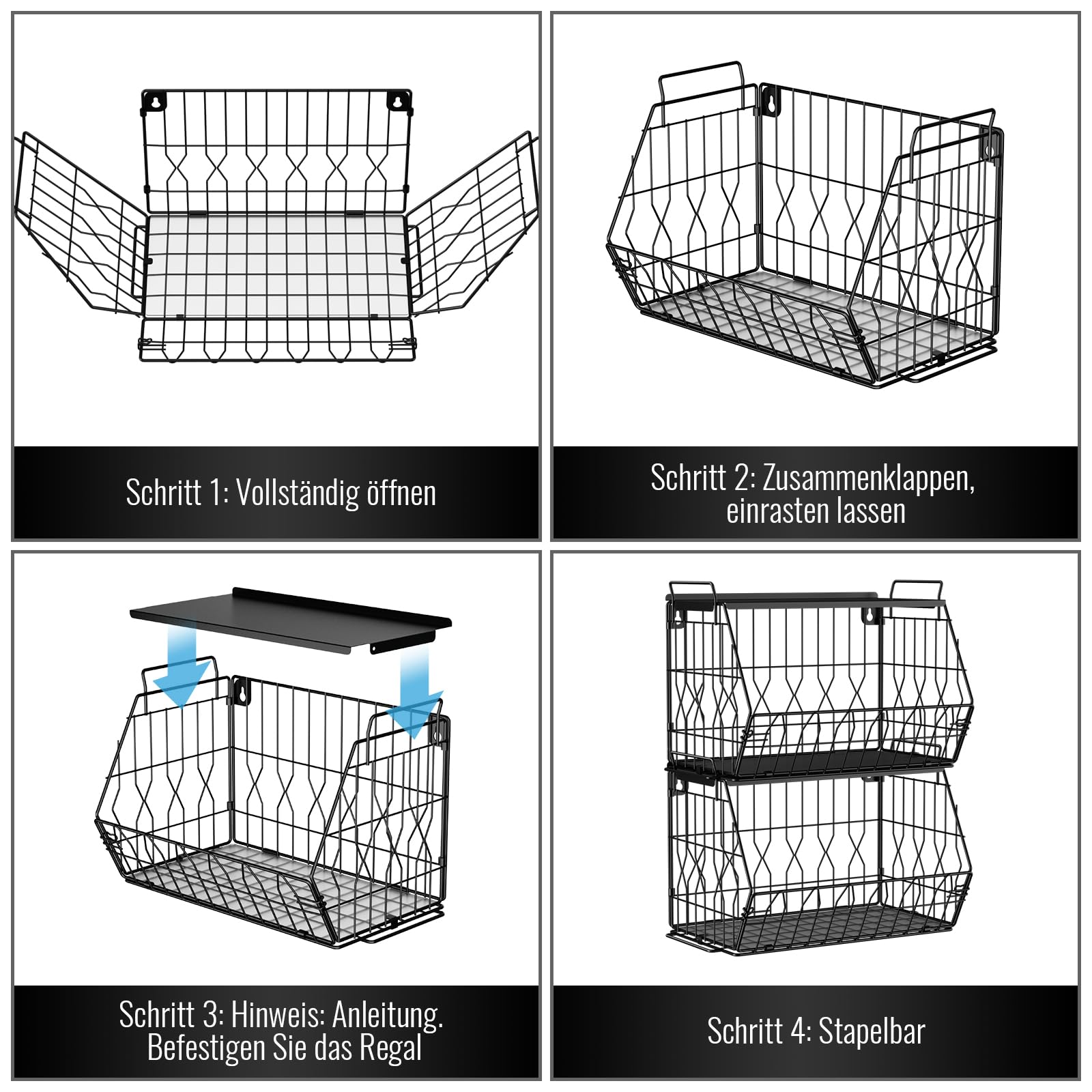 Schritt 1: Vollständig öffnen

Schritt 2: Zusammenklappen, einrasten lassen

Schritt 3: Hinweis: Anleitung. Befestigen Sie das Regal

Schritt 4: Stapelbar