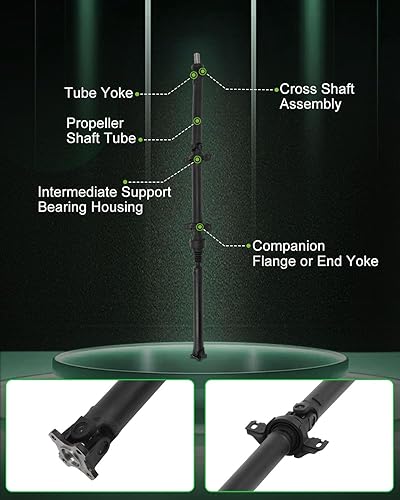 Tube Yoke

Cross Shaft Assembly

Propeller Shaft Tube

Intermediate Support Bearing Housing

Companion Flange or End Yoke