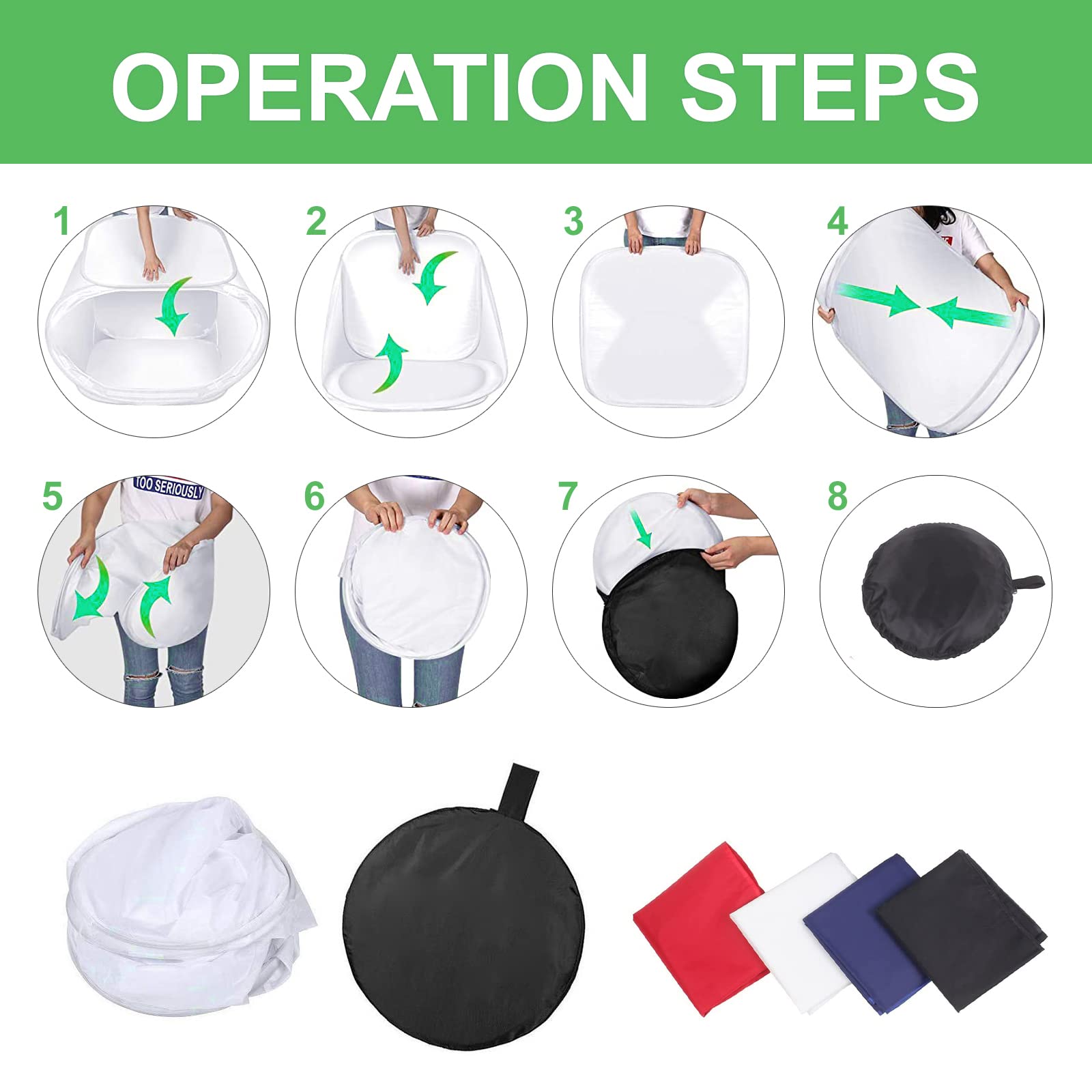 OPERATION STEPS

1

2

3

4

5

TOO SERIOUSLY

6

7

8