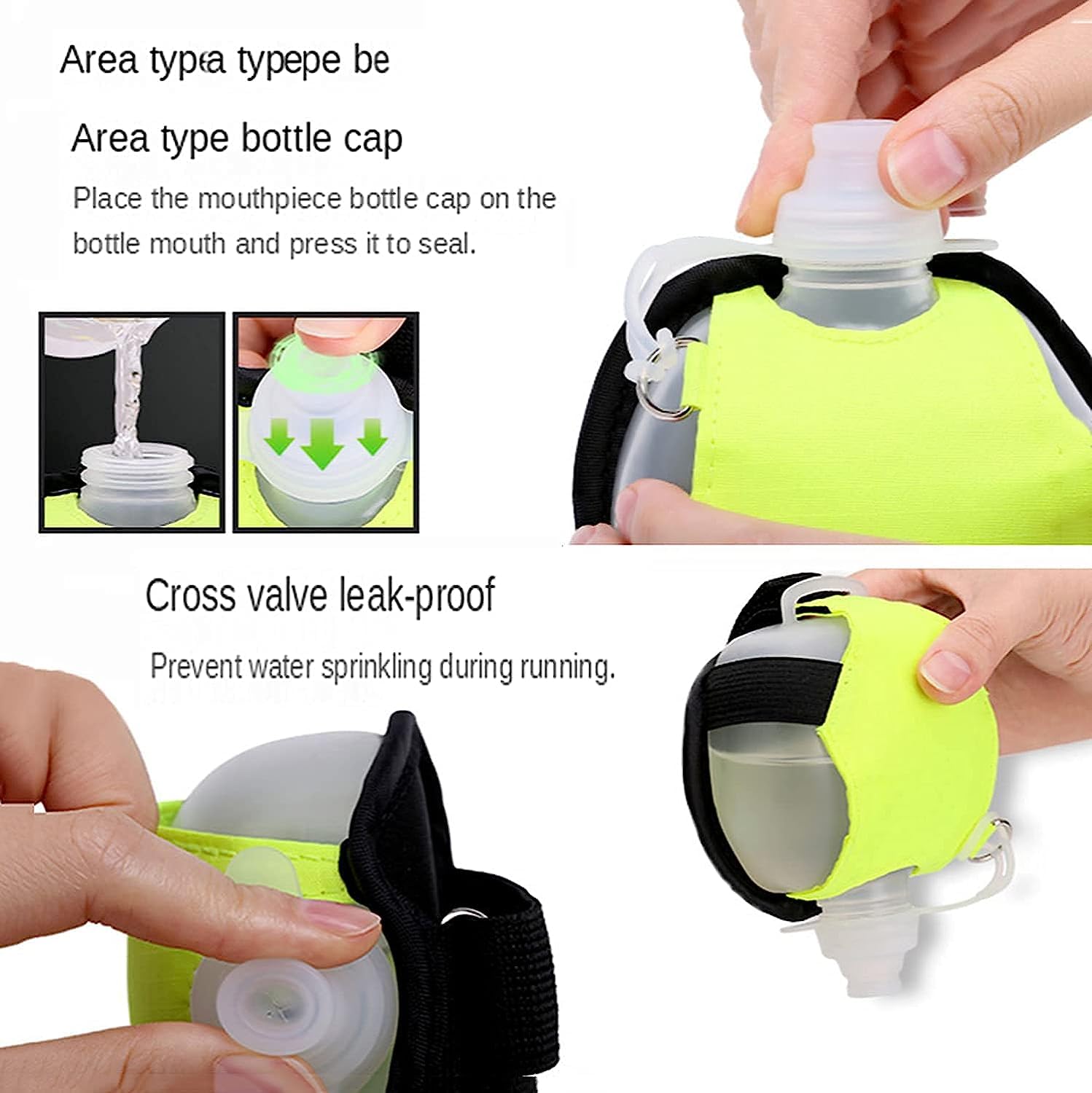 Area typea typepe be

Area type bottle cap

Place the mouthpiece bottle cap on the bottle mouth and press it to seal.

Cross valve leak-proof

Prevent water sprinkling during running.