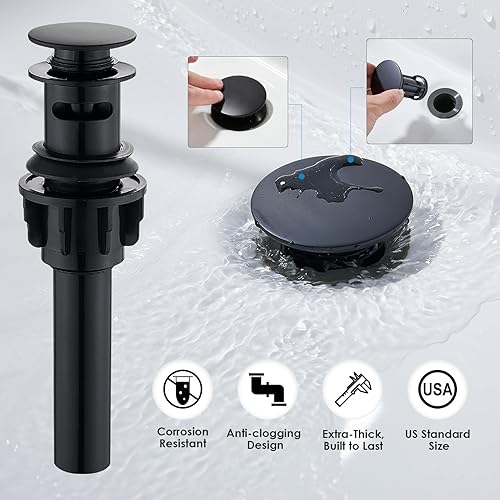 USA

Corrosion Resistant

Anti-clogging Design

Extra-Thick, Built to Last

US Standard Size